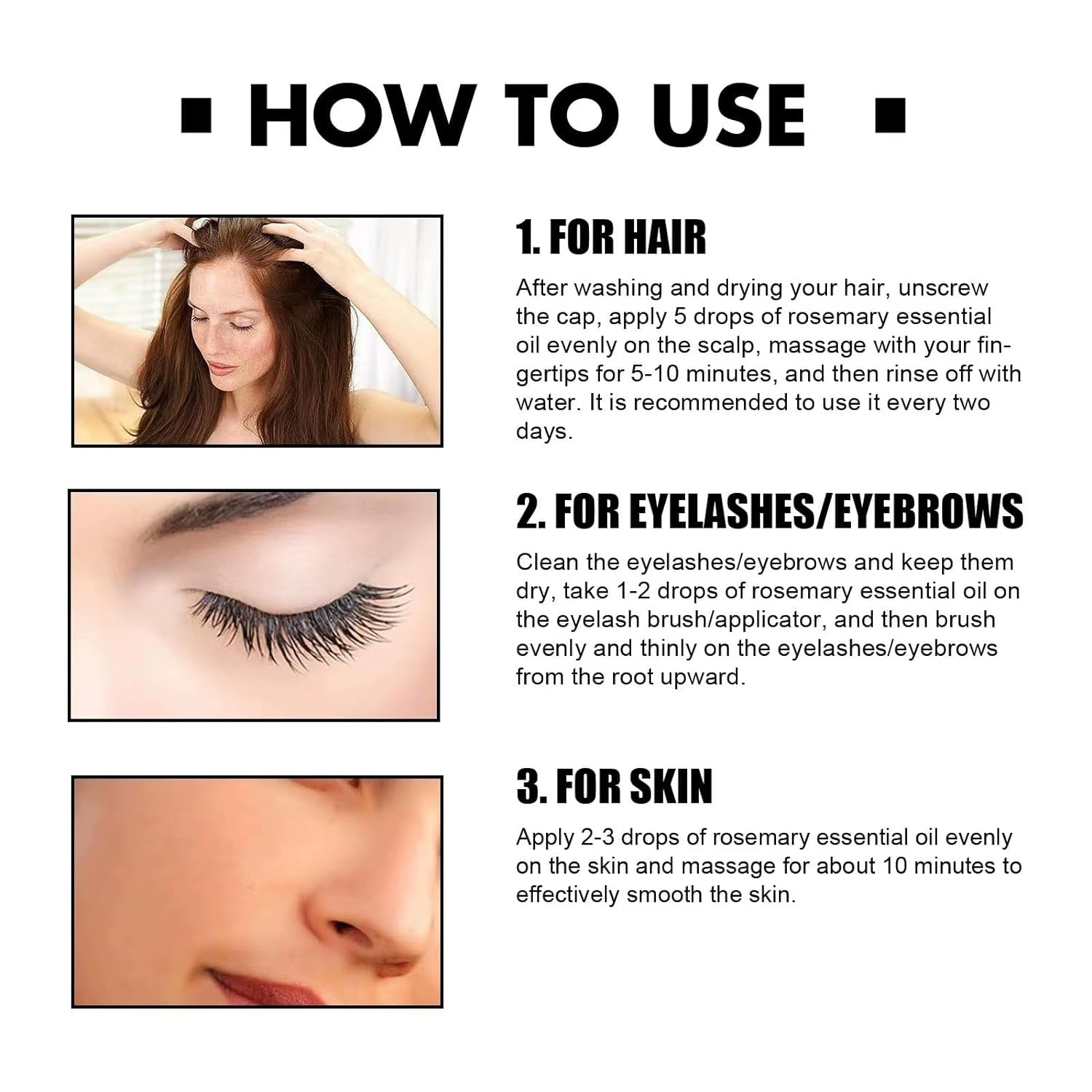 ▪ HOW TO USE ▪

1. FOR HAIR

After washing and drying your hair, unscrew the cap, apply 5 drops of rosemary essential oil evenly on the scalp, massage with your fingertips for 5-10 minutes, and then rinse off with water. It is recommended to use it every two days.

2. FOR EYELASHES/EYEBROWS

Clean the eyelashes/eyebrows and keep them dry, take 1-2 drops of rosemary essential oil on the eyelash brush/applicator, and then brush evenly and thinly on the eyelashes/eyebrows from the root upward.

3. FOR SKIN

Apply 2-3 drops of rosemary essential oil evenly on the skin and massage for about 10 minutes to effectively smooth the skin.