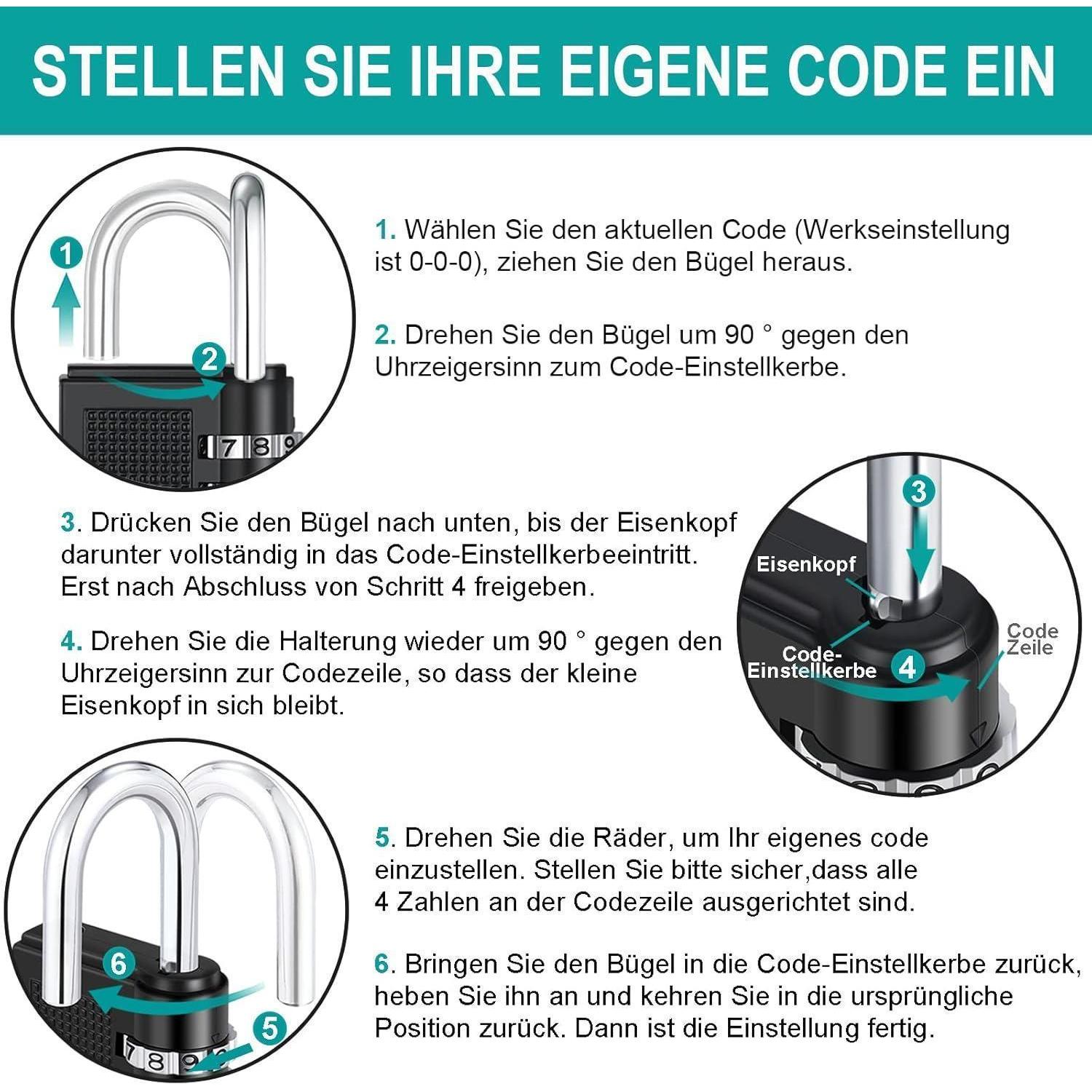 STELLEN SIE IHRE EIGENE CODE EIN

1

2

7 8 9

1. Wählen Sie den aktuellen Code (Werkseinstellung ist 0-0-0), ziehen Sie den Bügel heraus.

2. Drehen Sie den Bügel um 90 ° gegen den Uhrzeigersinn zum Code-Einstellkerbe.

3. Drücken Sie den Bügel nach unten, bis der Eisenkopf darunter vollständig in das Code-Einstellkerbeeintritt. Erst nach Abschluss von Schritt 4 freigeben.

4. Drehen Sie die Halterung wieder um 90 ° gegen den Uhrzeigersinn zur Codezeile, so dass der kleine Eisenkopf in sich bleibt.

3

Eisenkopf

Code-Einstellkerbe

4

Code Zeile

6

5

7 8 9

5. Drehen Sie die Räder, um Ihr eigenes code einzustellen. Stellen Sie bitte sicher,dass alle 4 Zahlen an der Codezeile ausgerichtet sind.

6. Bringen Sie den Bügel in die Code-Einstellkerbe zurück, heben Sie ihn an und kehren Sie in die ursprüngliche Position zurück. Dann ist die Einstellung fertig.