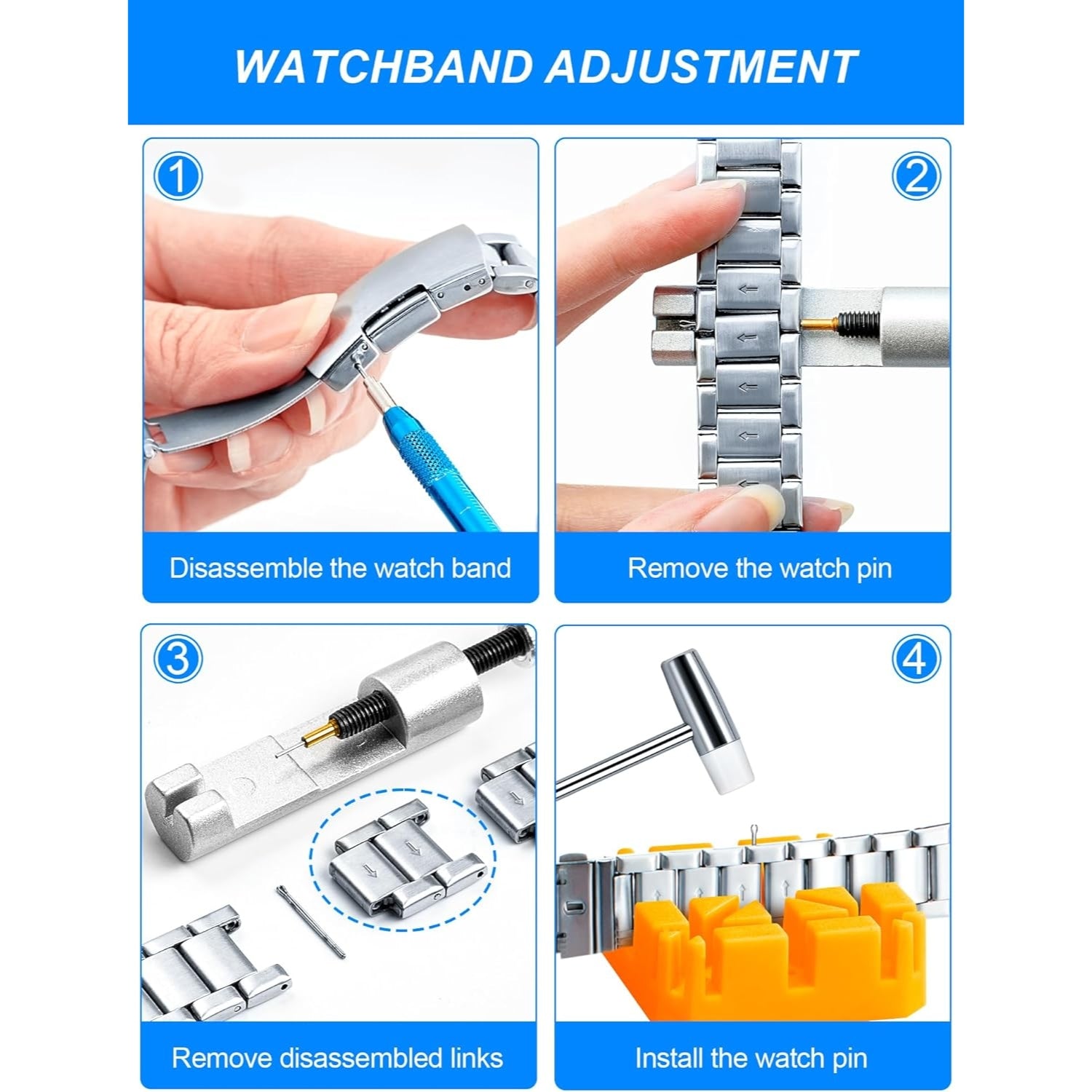 WATCHBAND ADJUSTMENT

1
Disassemble the watch band

2
Remove the watch pin

3
Remove disassembled links

4
Install the watch pin