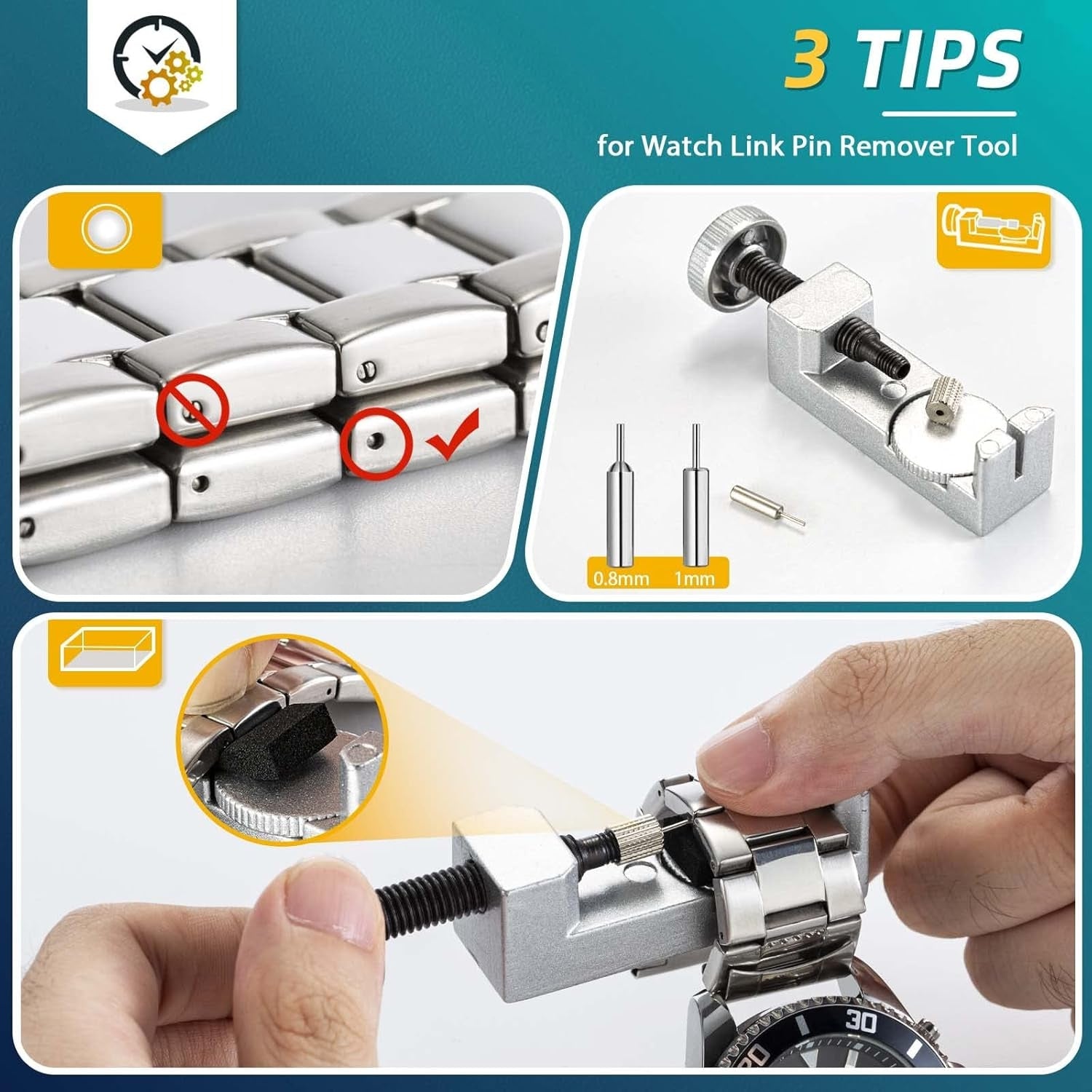 3 TIPS

for Watch Link Pin Remover Tool

0.8mm 1mm

30