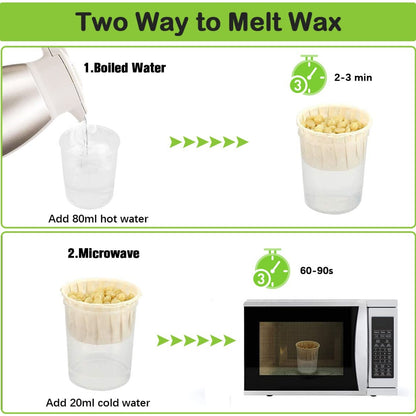 Two Way to Melt Wax

1.Boiled Water

3

2-3 min

Add 80ml hot water

2.Microwave

3

60-90s

Add 20ml cold water