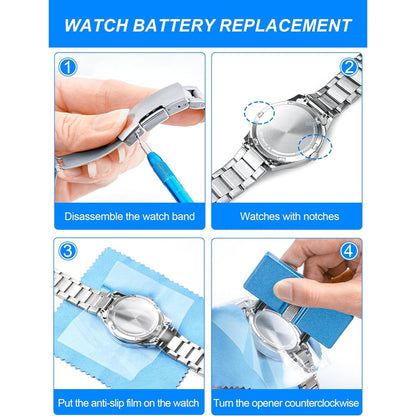 WATCH BATTERY REPLACEMENT

1

Disassemble the watch band

2

Watches with notches

3

Put the anti-slip film on the watch

4

Turn the opener counterclockwise