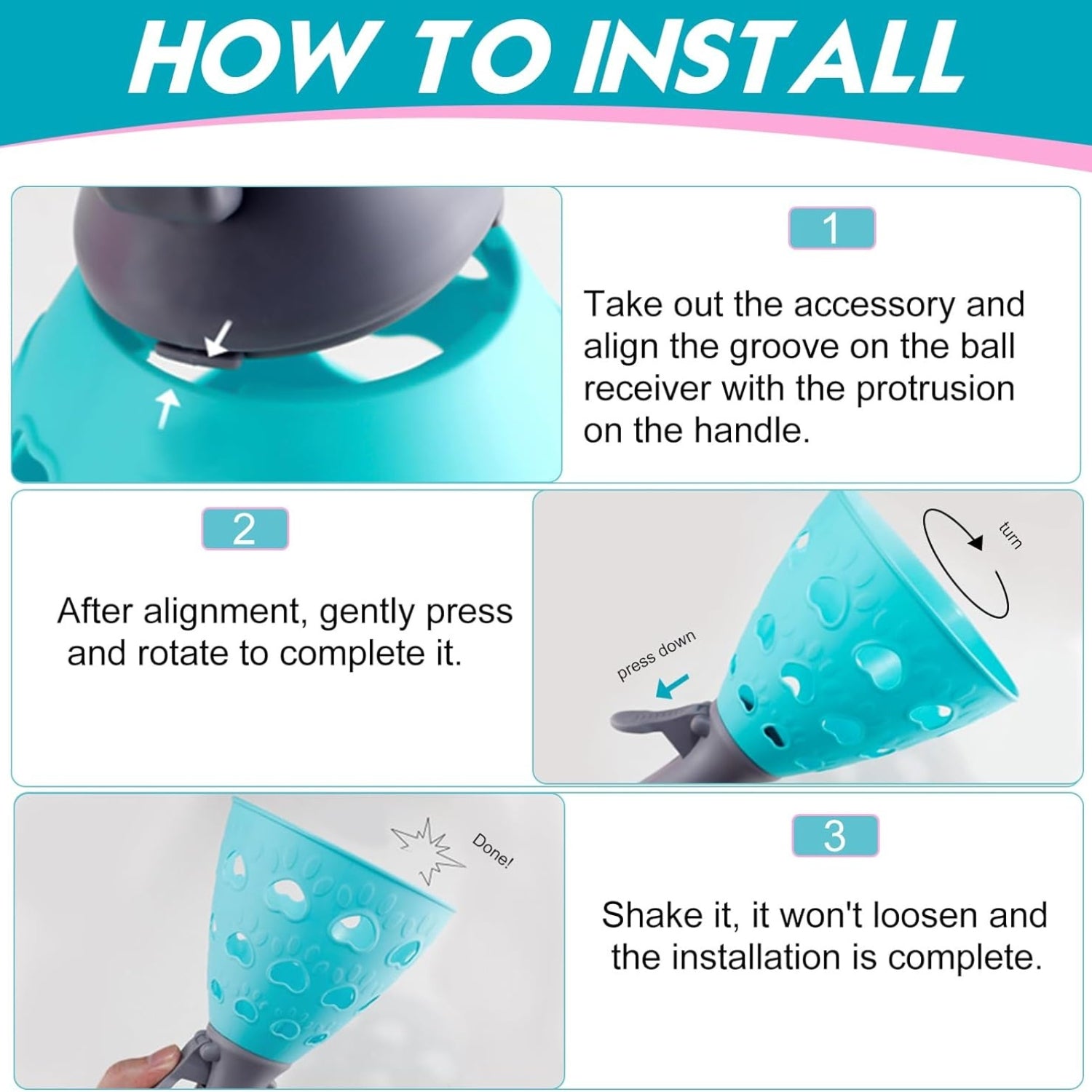 HOW TO INSTALL

1

Take out the accessory and align the groove on the ball receiver with the protrusion on the handle.

2

After alignment, gently press and rotate to complete it.

turn

press down

Done!

3

Shake it, it won't loosen and the installation is complete.