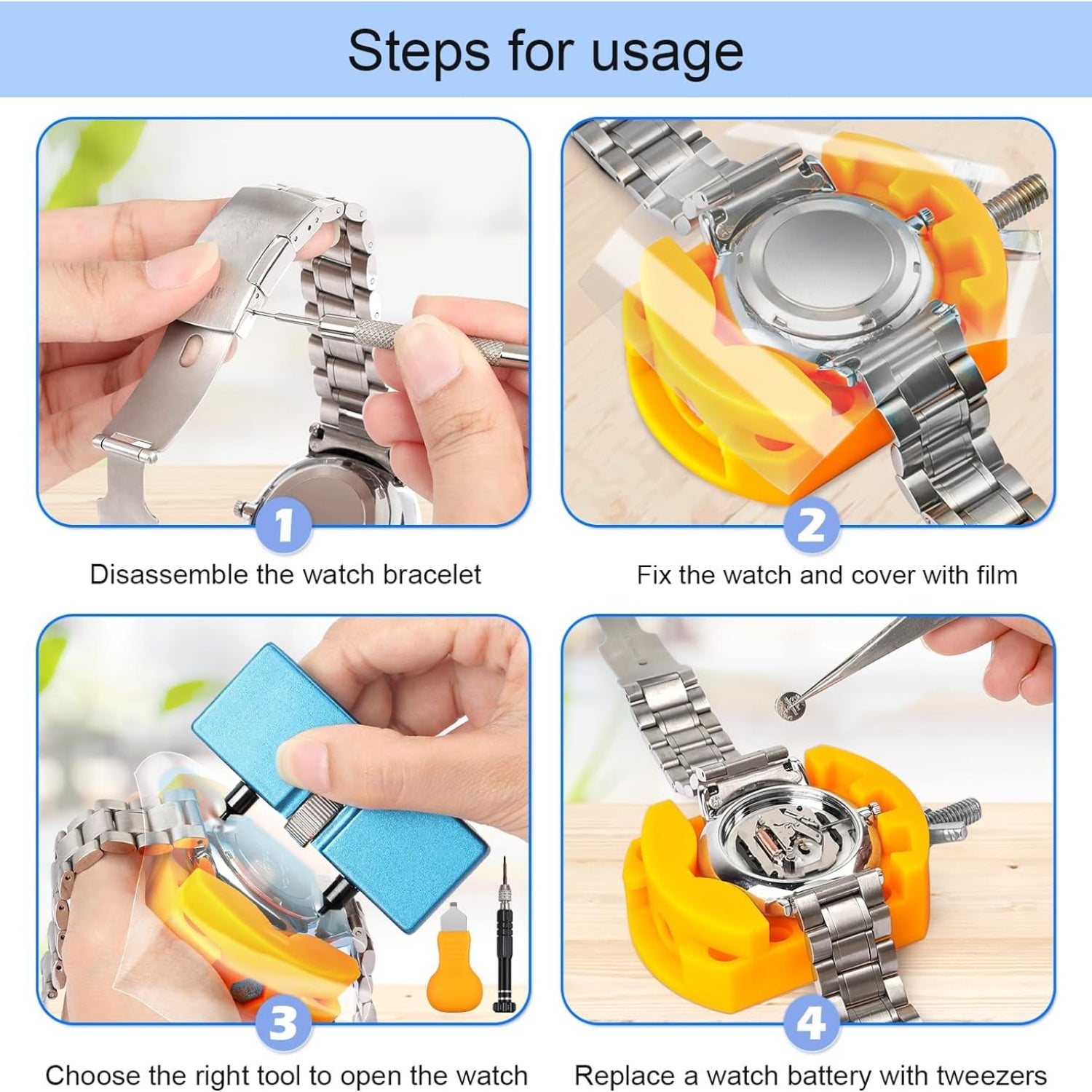 Steps for usage

1

Disassemble the watch bracelet

2

Fix the watch and cover with film

3

Choose the right tool to open the watch

4

Replace a watch battery with tweezers