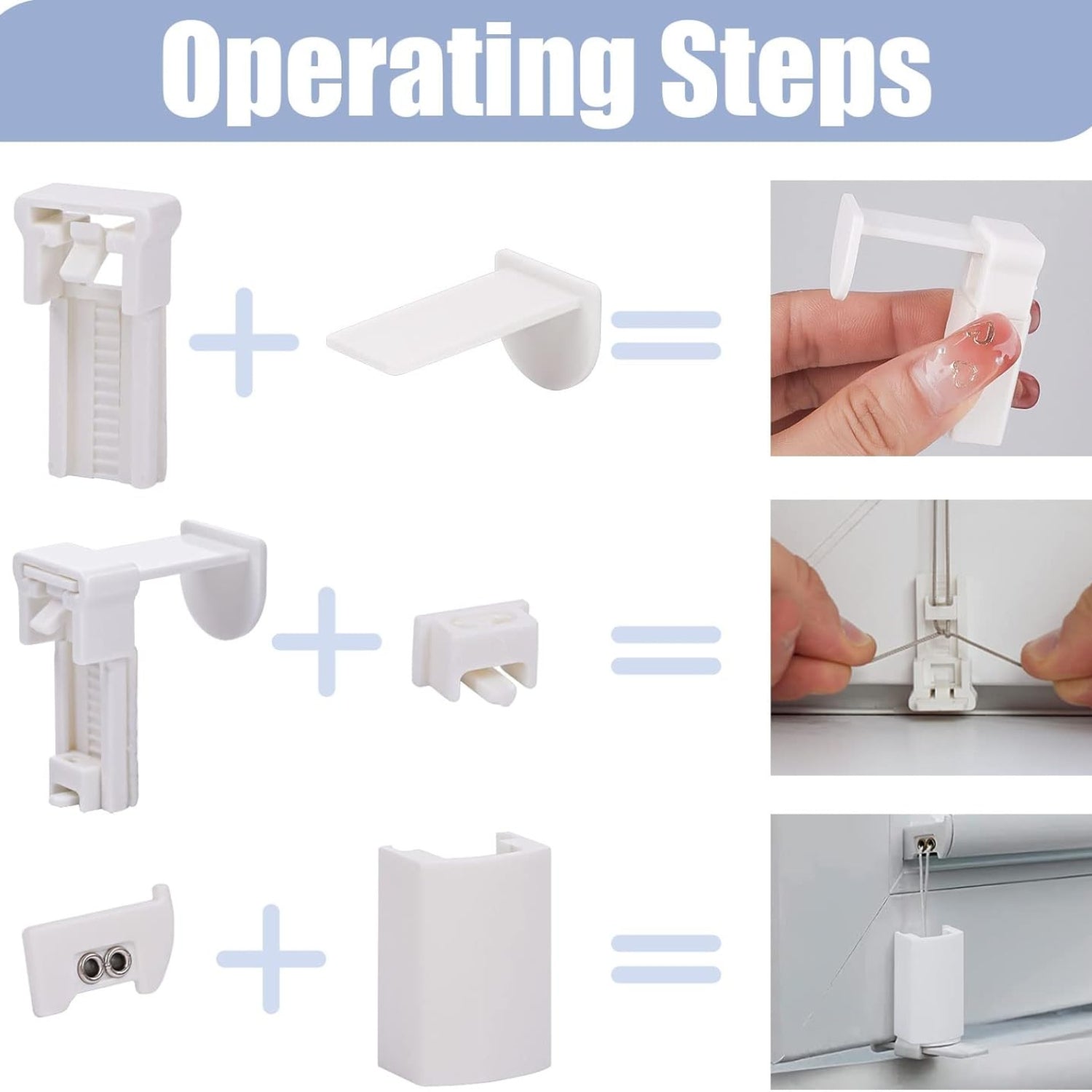 Operating Steps