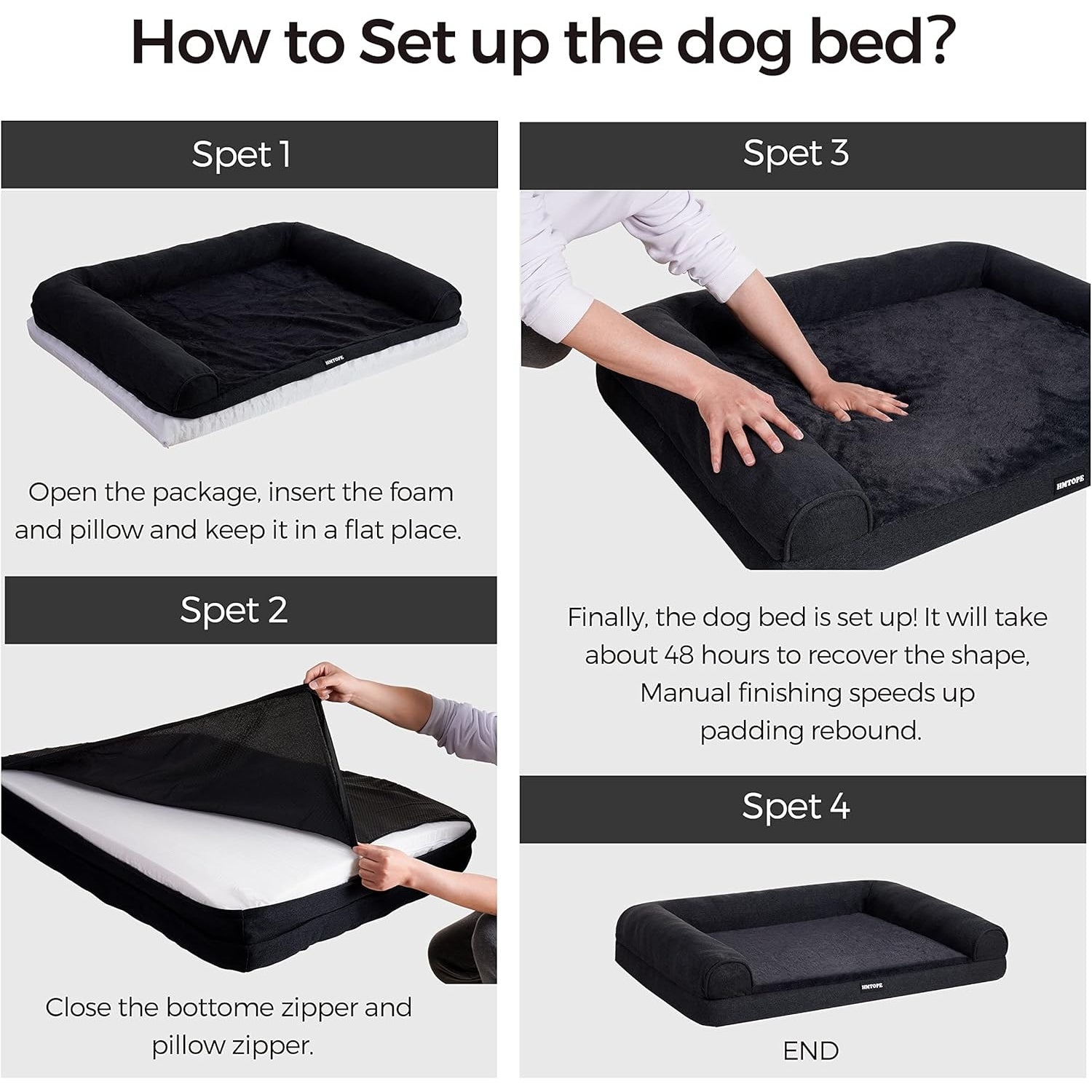 How to Set up the dog bed?

Spet 1

HMTOPE

Open the package, insert the foam and pillow and keep it in a flat place.

Spet 2

Close the bottome zipper and pillow zipper.

Spet 3

HMTOPE

Finally, the dog bed is set up! It will take about 48 hours to recover the shape, Manual finishing speeds up padding rebound.

Spet 4

HMTOPE

END