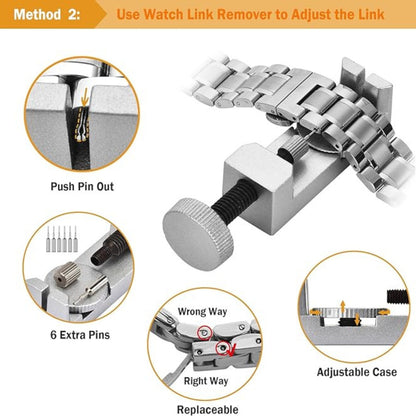 Method 2: Use Watch Link Remover to Adjust the Link

Push Pin Out

6 Extra Pins

Wrong Way

Right Way

Replaceable

Adjustable Case