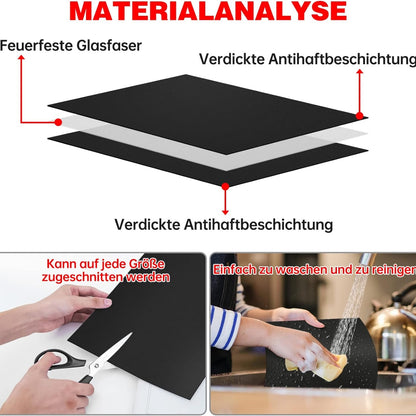 MATERIALANALYSE

Feuerfeste Glasfaser

Verdickte Antihaftbeschichtung

Verdickte Antihaftbeschichtung

Kann auf jede Größe zugeschnitten werden

Einfach zu waschen und zu reiniger