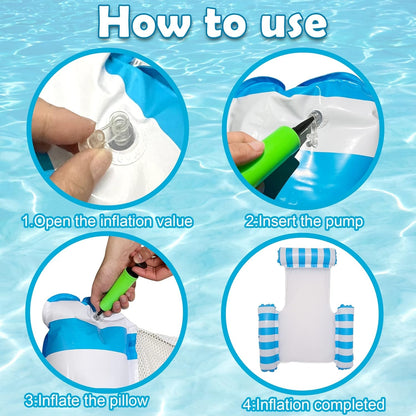 How to use

1.Open the inflation value

2:Insert the pump

3:Inflate the pillow

4:Inflation completed