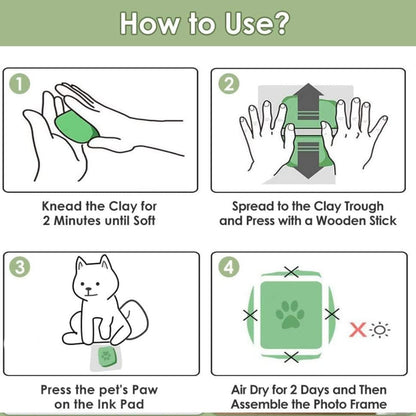 How to Use?

1

Knead the Clay for 2 Minutes until Soft

2

Spread to the Clay Trough and Press with a Wooden Stick

3

Press the pet's Paw on the Ink Pad

4

Air Dry for 2 Days and Then Assemble the Photo Frame