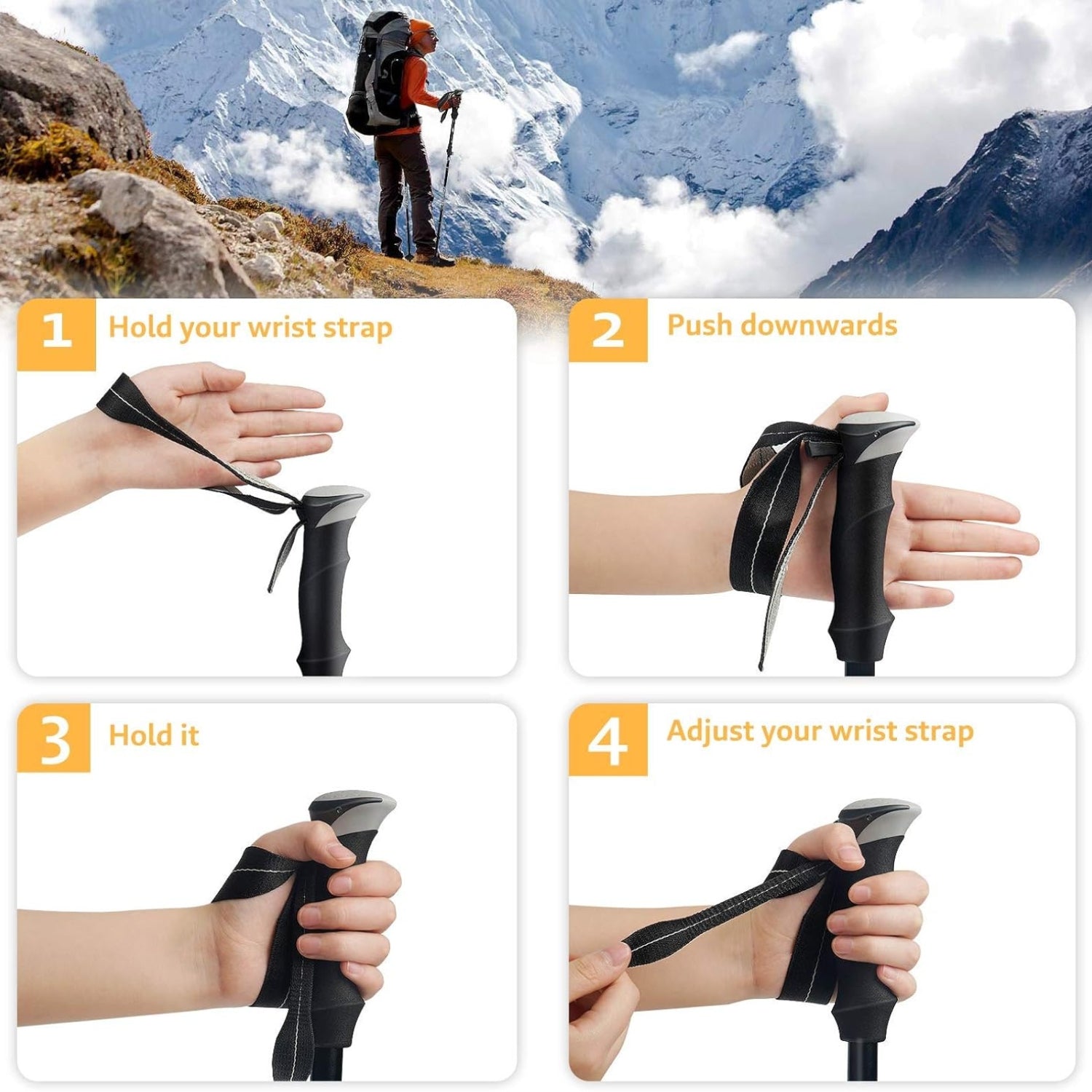 1 Hold your wrist strap

2 Push downwards

3 Hold it

4 Adjust your wrist strap