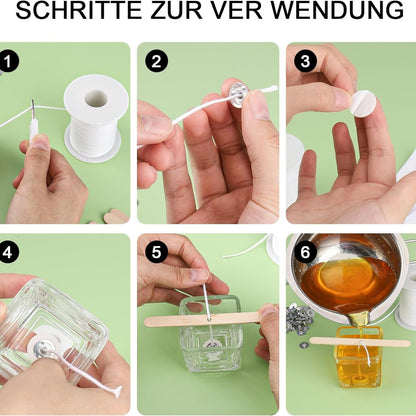 SCHRITTE ZUR VER WENDUNG

1

2

3

4

5

6