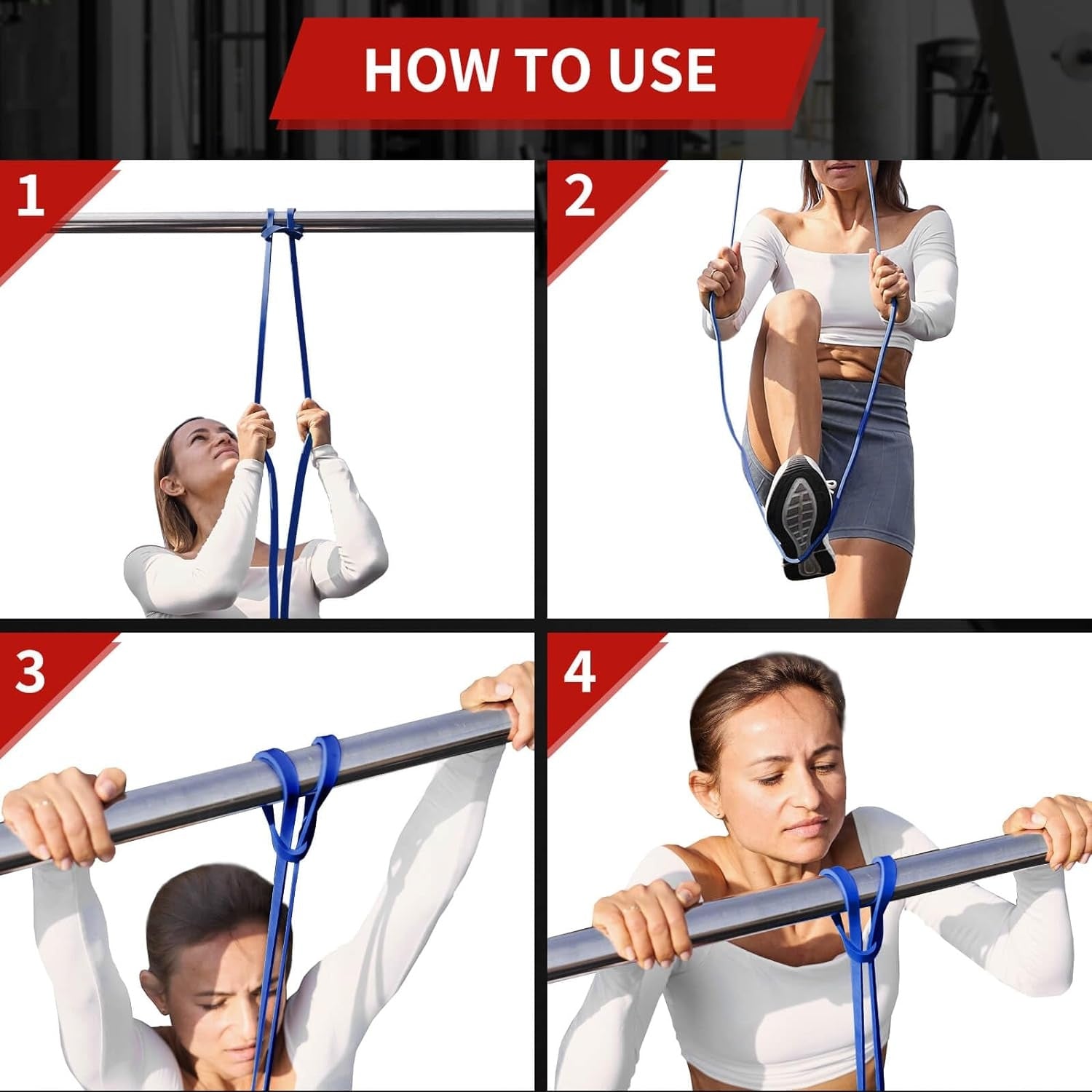 HOW TO USE

1

2

3

4