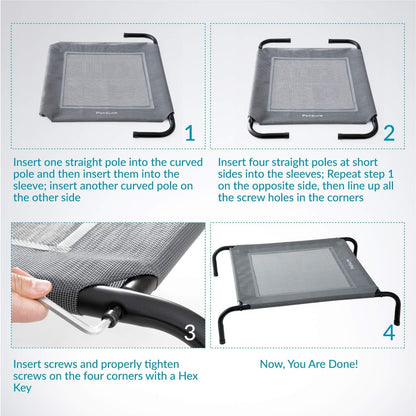 1

Insert one straight pole into the curved pole and then insert them into the sleeve; insert another curved pole on the other side

2

Insert four straight poles at short sides into the sleeves; Repeat step 1 on the opposite side, then line up all the screw holes in the corners

3

Insert screws and properly tighten screws on the four corners with a Hex Key

4

Now, You Are Done!