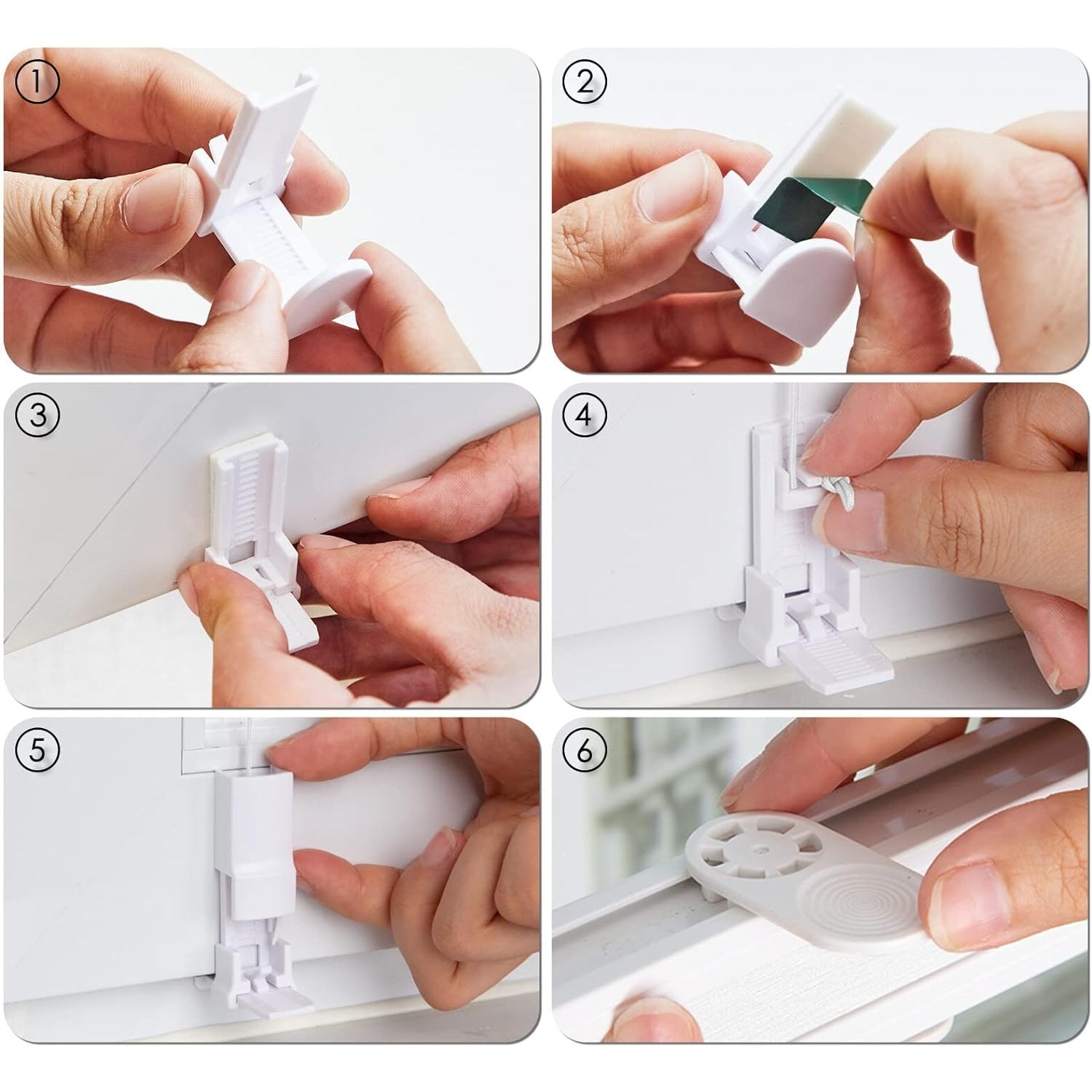 1

2

3

4

5

6