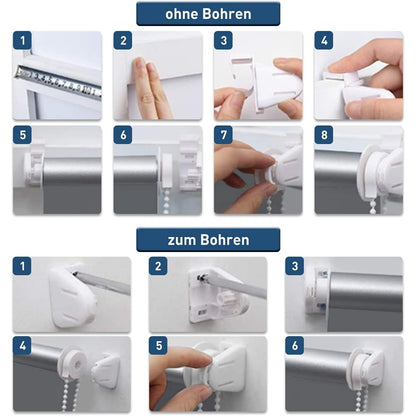 ohne Bohren

1

2

3

4

5

6

7

8

zum Bohren

1

2

3

4

5

6