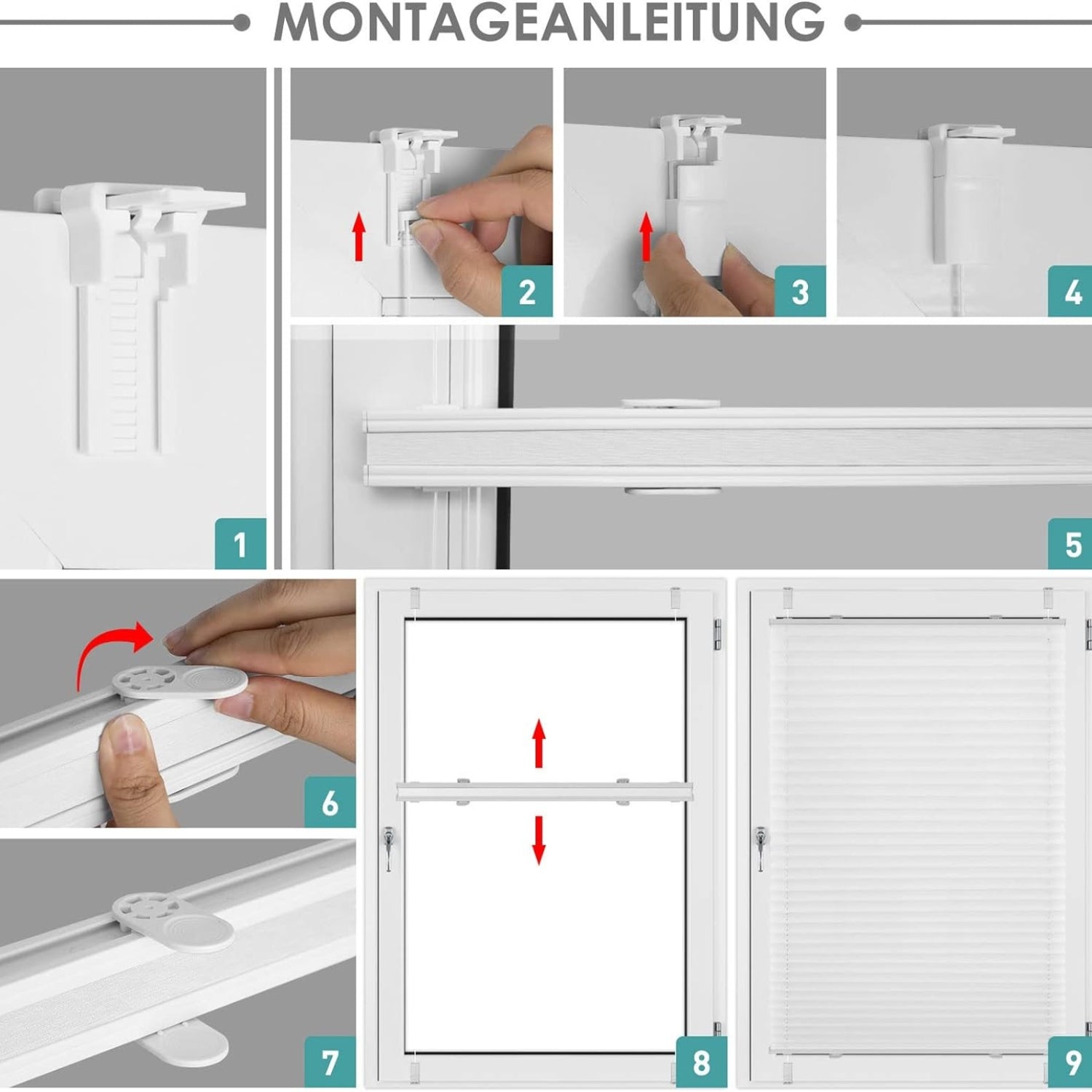 MONTAGEANLEITUNG

1

2

3

4

5

6

7

8

9