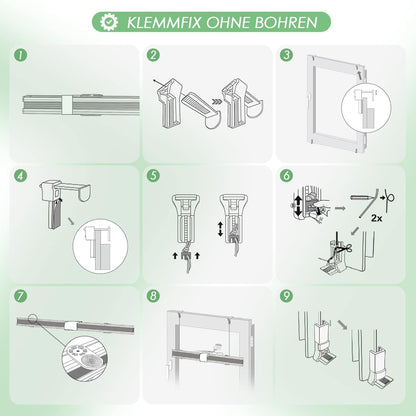 KLEMMFIX OHNE BOHREN

1

2

3

4

5

6

2x

7

8

9