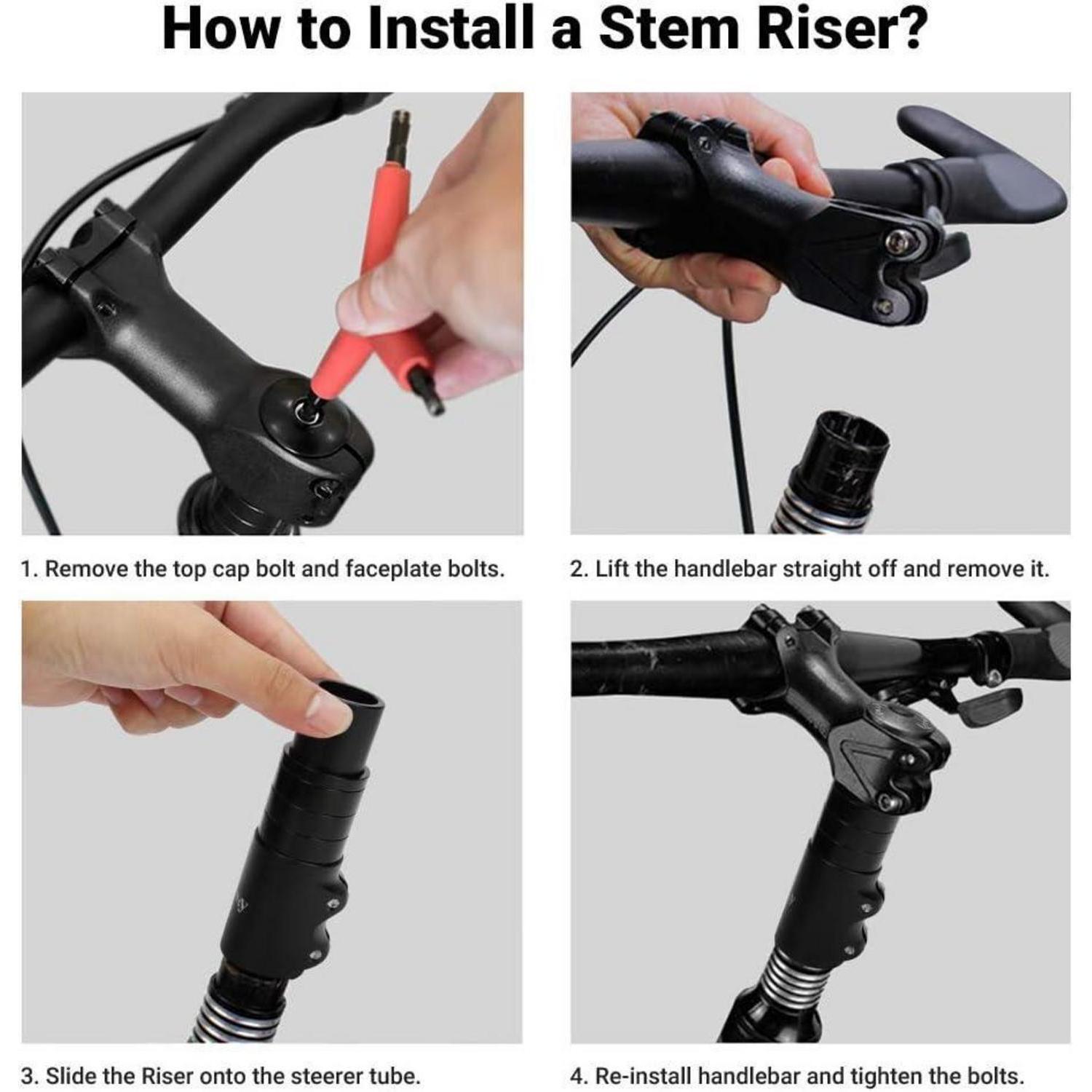 How to Install a Stem Riser?

1. Remove the top cap bolt and faceplate bolts.

2. Lift the handlebar straight off and remove it.

3. Slide the Riser onto the steerer tube.

4. Re-install handlebar and tighten the bolts.