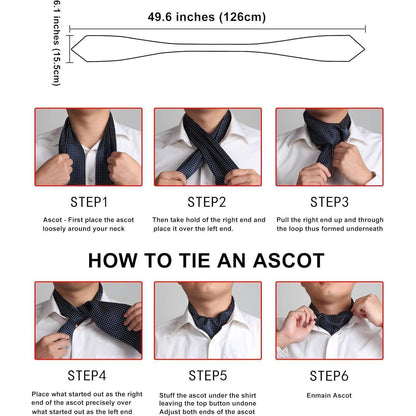 6.1 inches (15.5cm)

49.6 inches (126cm)

STEP1

Ascot - First place the ascot loosely around your neck

STEP2

Then take hold of the right end and place it over the left end.

STEP3

Pull the right end up and through the loop thus formed underneath

HOW TO TIE AN ASCOT

STEP4

Place what started out as the right end of the ascot precisely over what started out as the left end

STEP5

Stuff the ascot under the shirt leaving the top button undone Adjust both ends of the ascot

STEP6

Enmain Ascot