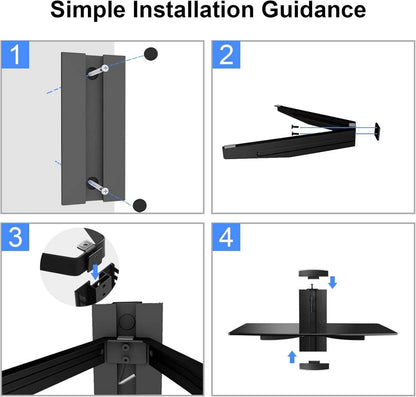 Simple Installation Guidance

1

2

3

4