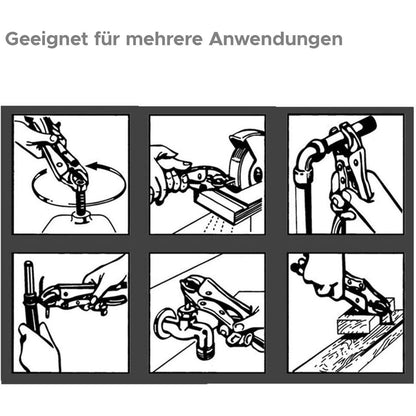 Geeignet für mehrere Anwendungen