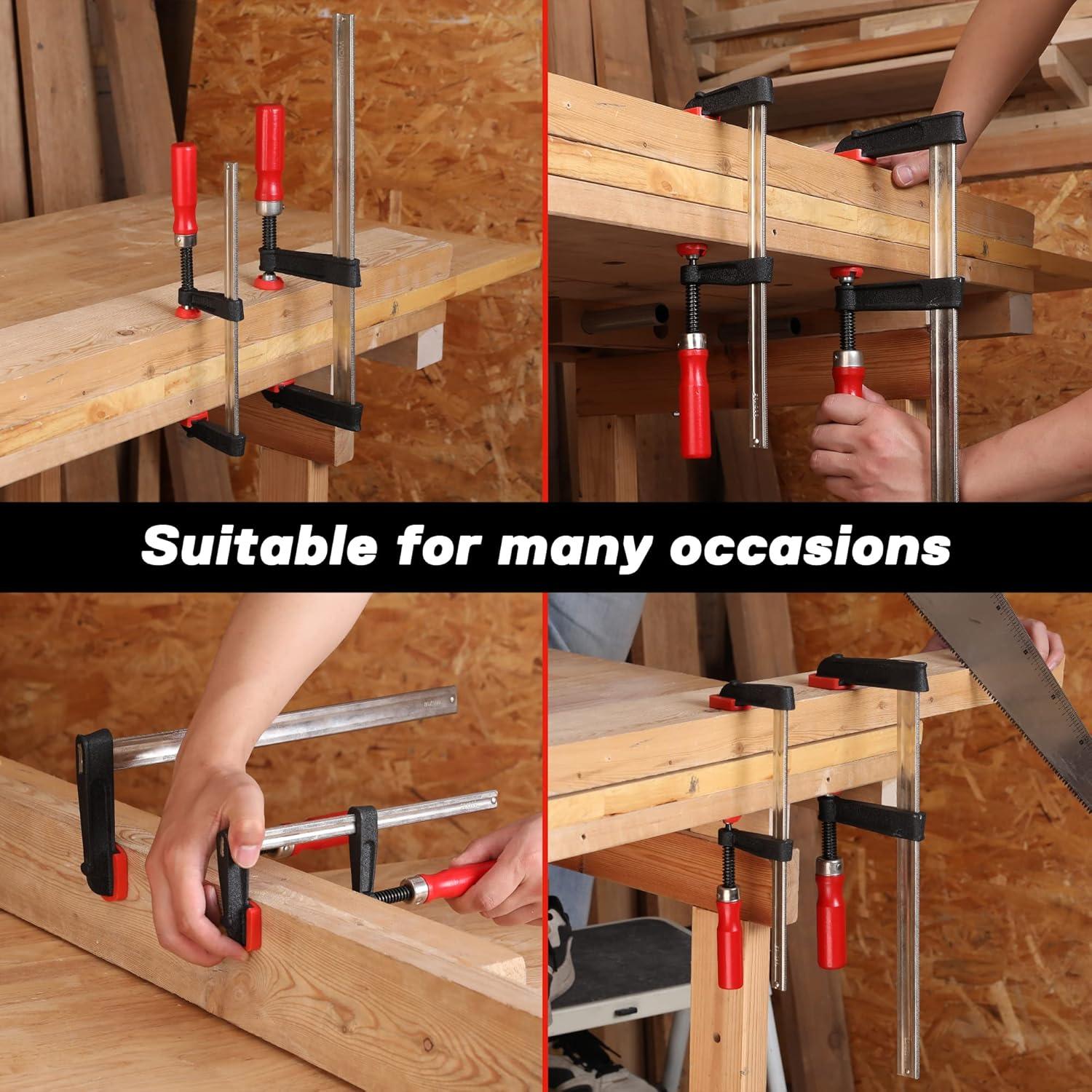 Suitable for many occasions