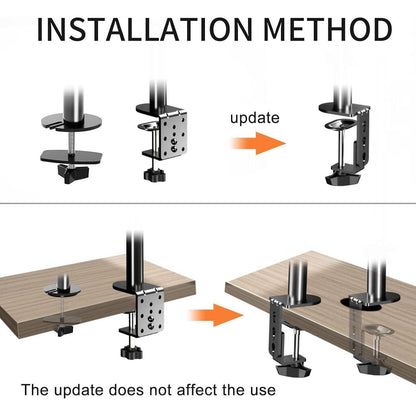 INSTALLATION METHOD

update

The update does not affect the use