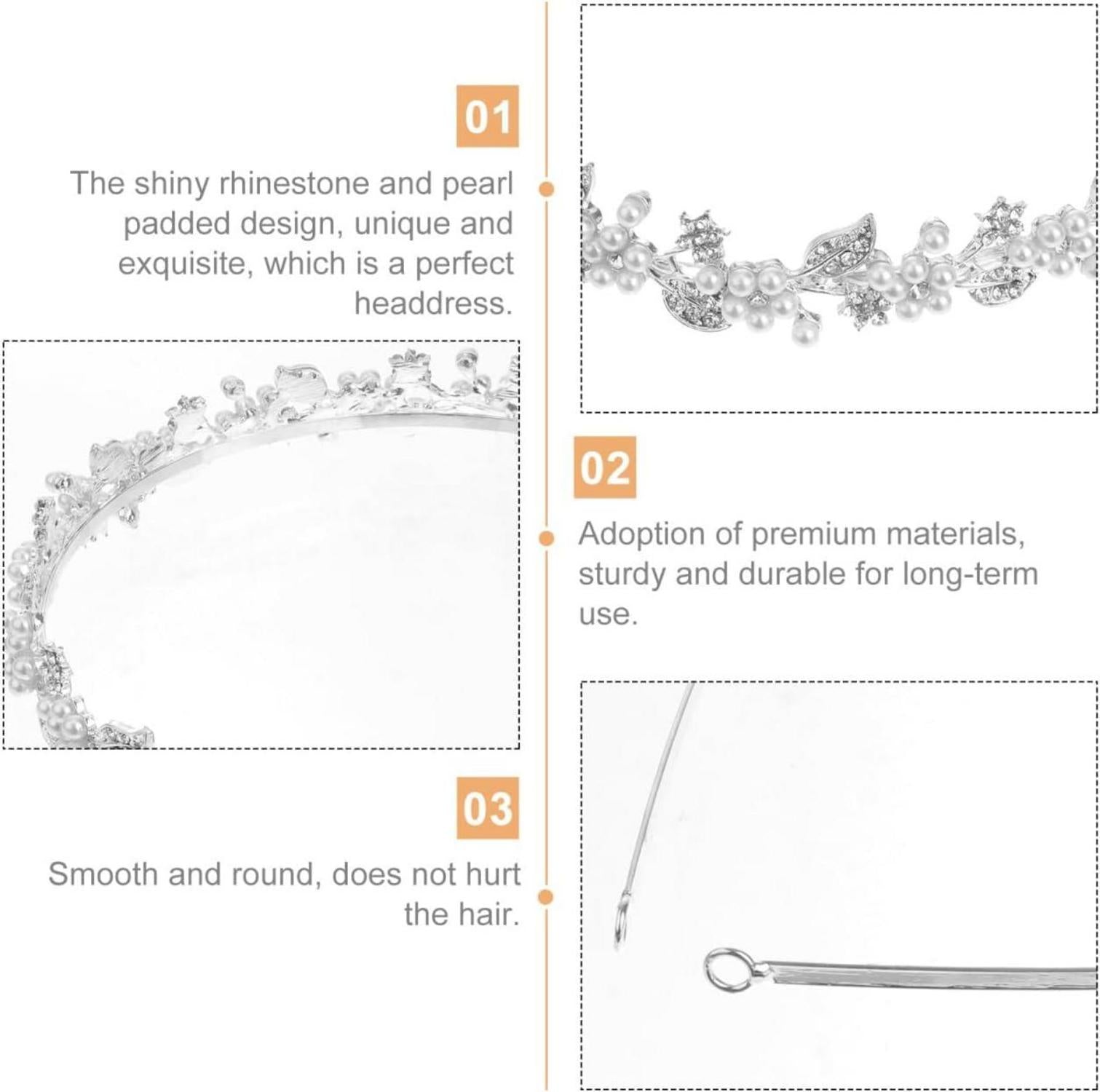 01

The shiny rhinestone and pearl padded design, unique and exquisite, which is a perfect headdress.

02

Adoption of premium materials, sturdy and durable for long-term use.

03

Smooth and round, does not hurt the hair.