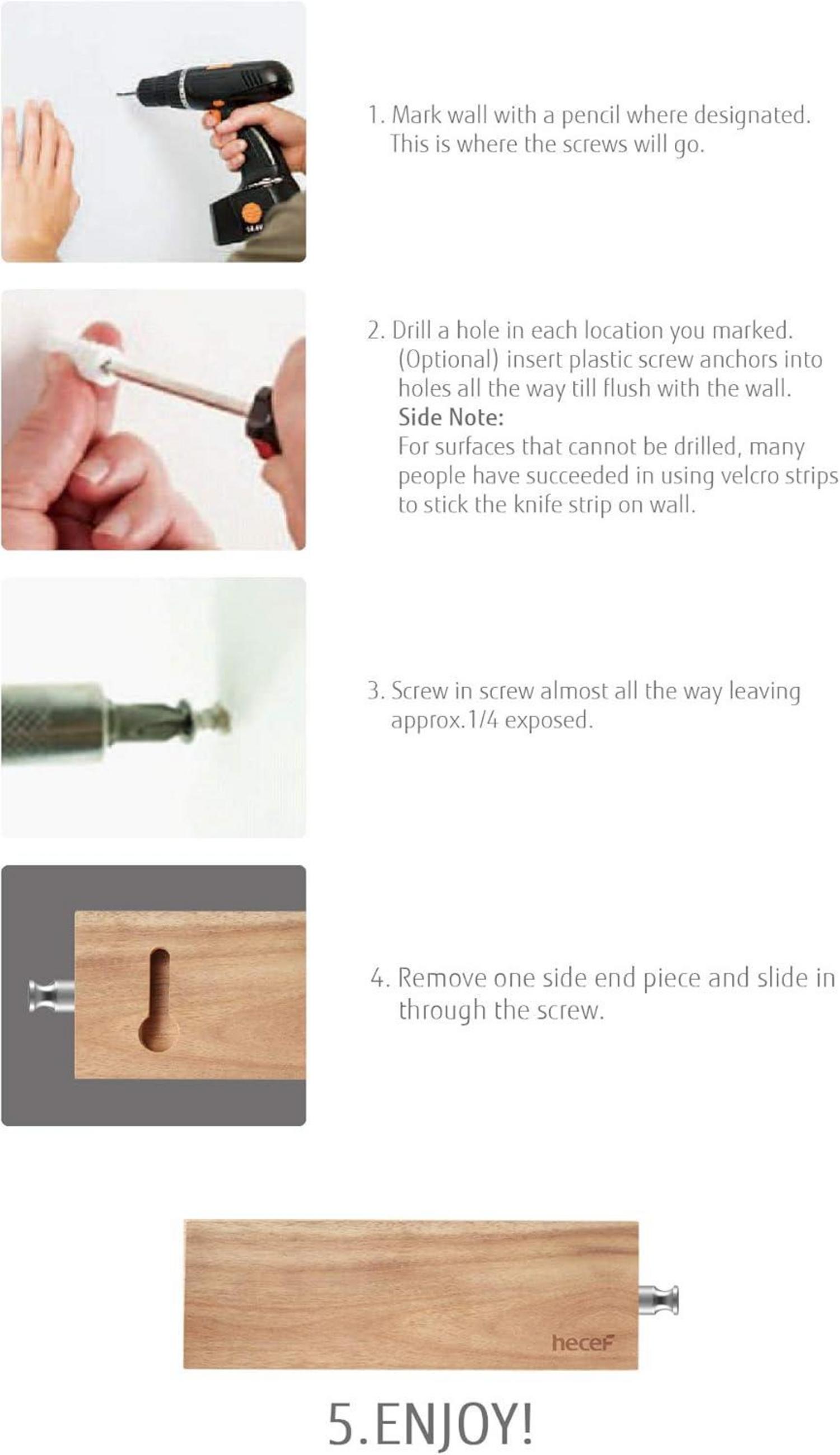 1. Mark wall with a pencil where designated. This is where the screws will go.

2. Drill a hole in each location you marked. (Optional) insert plastic screw anchors into holes all the way till flush with the wall.
Side Note:
For surfaces that cannot be drilled, many people have succeeded in using velcro strips to stick the knife strip on wall.

3. Screw in screw almost all the way leaving approx.1/4 exposed.

4. Remove one side end piece and slide in through the screw.

hecef

5.ENJOY!