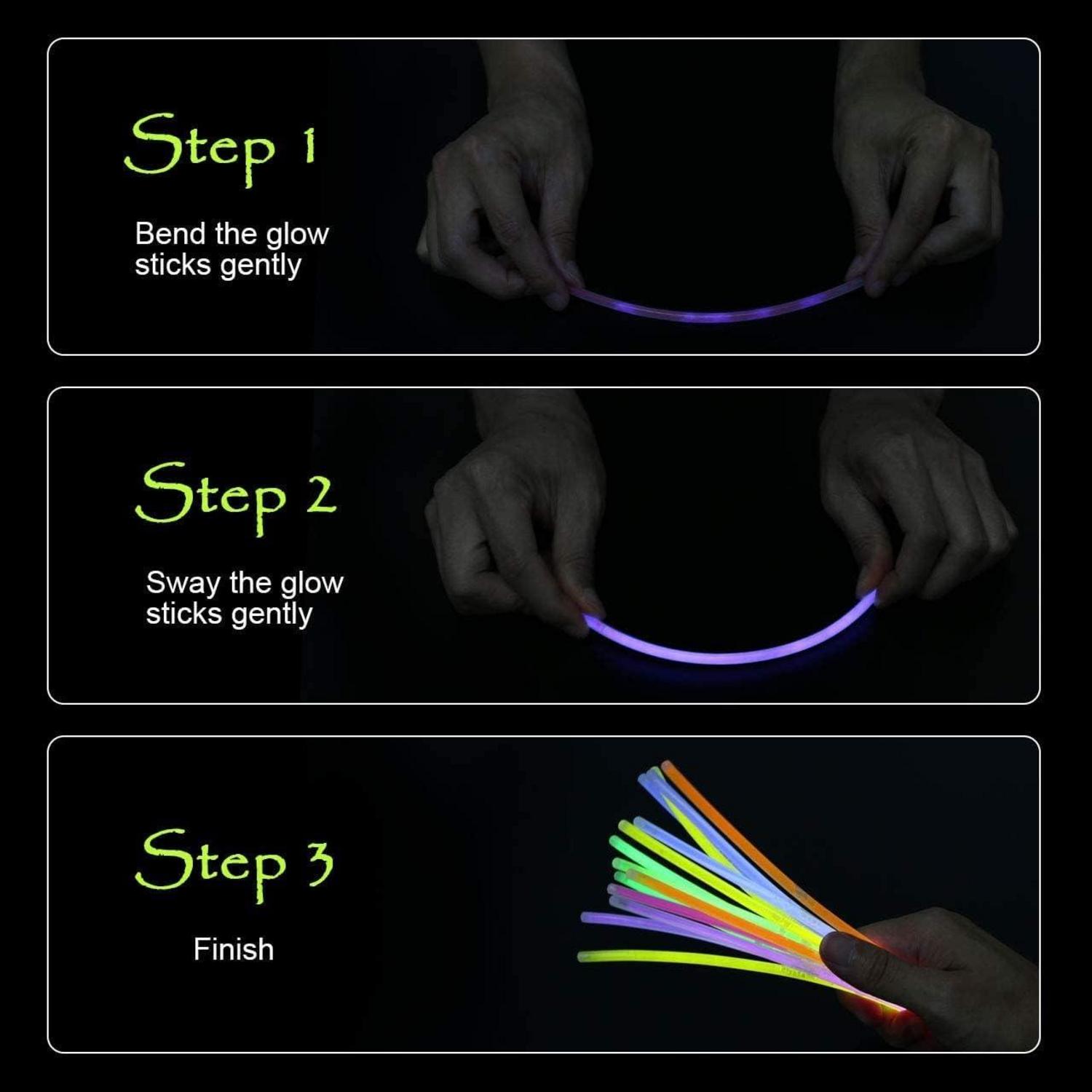 Step 1

Bend the glow sticks gently

Step 2

Sway the glow sticks gently

Step 3

Finish