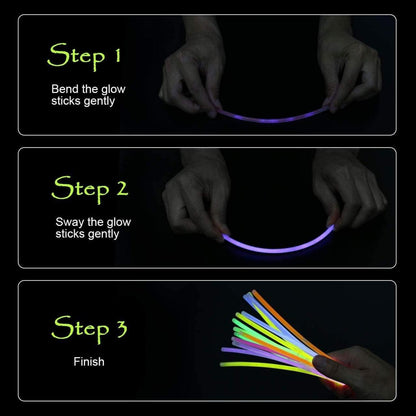 Step 1

Bend the glow sticks gently

Step 2

Sway the glow sticks gently

Step 3

Finish