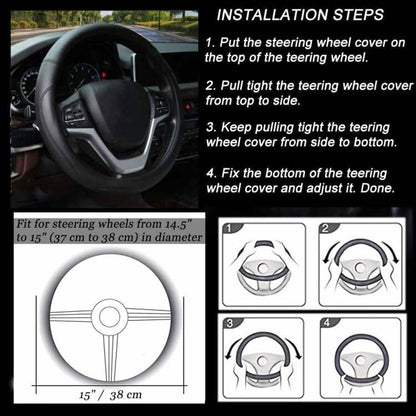 INSTALLATION STEPS

1. Put the steering wheel cover on the top of the teering wheel.

2. Pull tight the teering wheel cover from top to side.

3. Keep pulling tight the teering wheel cover from side to bottom.

4. Fix the bottom of the teering wheel cover and adjust it. Done.

Fit for steering wheels from 14.5" to 15" (37 cm to 38 cm) in diameter

15" / 38 cm

1

2

3

4