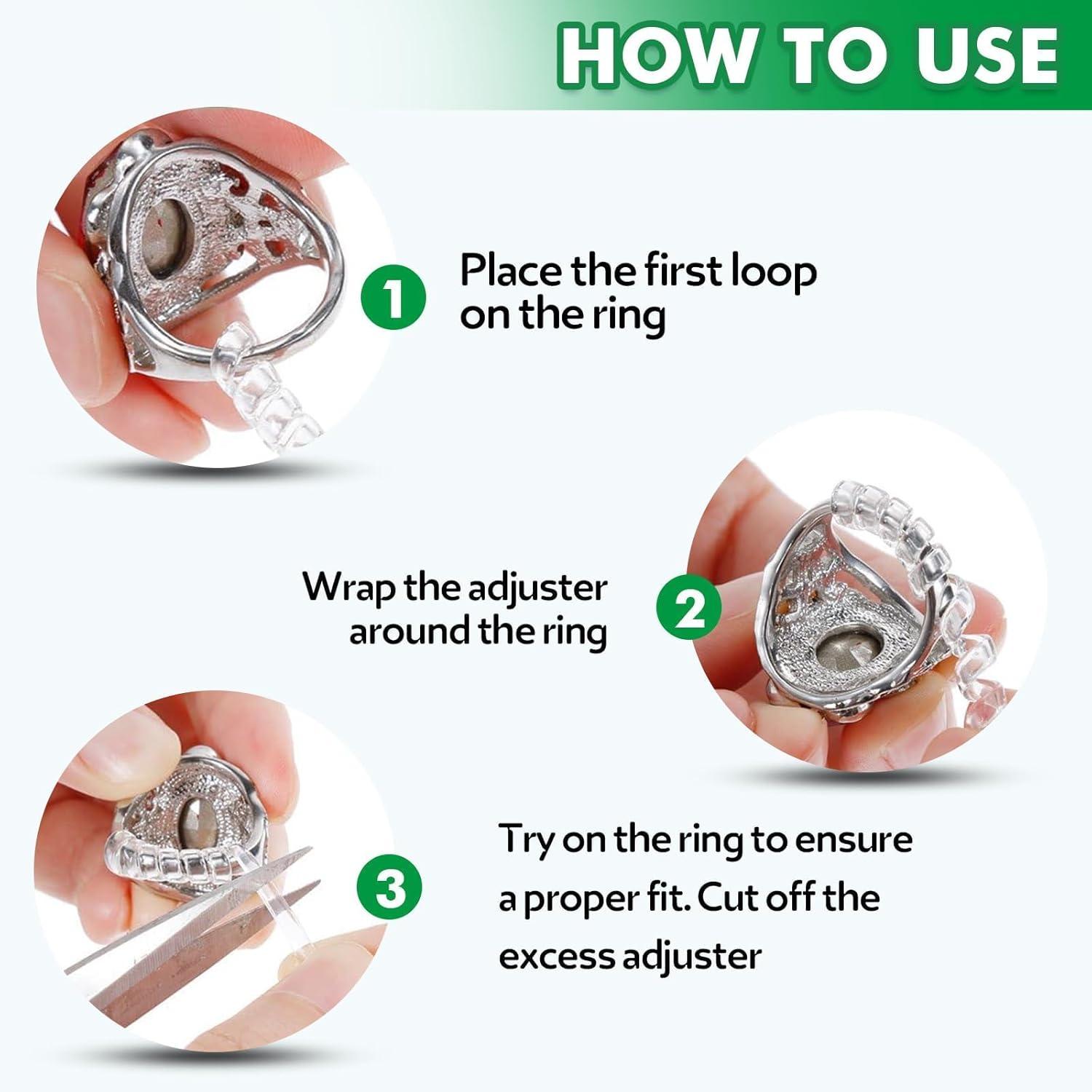 HOW TO USE

1

Place the first loop on the ring

Wrap the adjuster around the ring

2

3

Try on the ring to ensure a proper fit. Cut off the excess adjuster