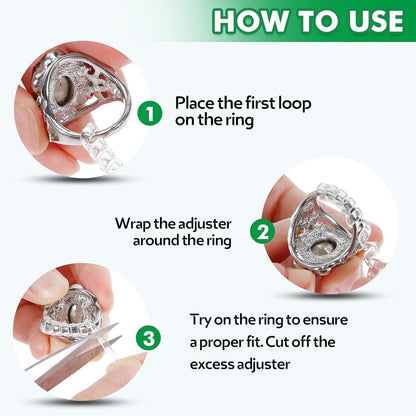 HOW TO USE

1 Place the first loop on the ring

Wrap the adjuster around the ring 2

3 Try on the ring to ensure a proper fit. Cut off the excess adjuster