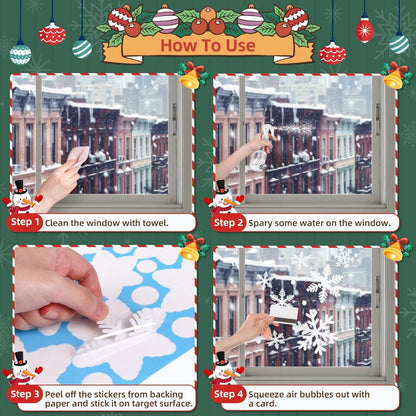 How To Use

Step 1 Clean the window with towel.

Step 2 Spary some water on the window.

Step 3 Peel off the stickers from backing paper and stick it on target surface.

Step 4 Squeeze air bubbles out with a card.