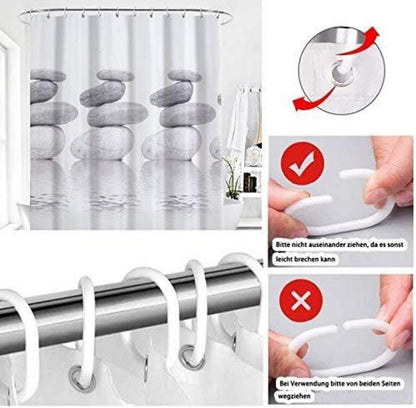 Bitte nicht auseinander ziehen, da es sonst leicht brechen kann

Bei Verwendung bitte von beiden Seiten wegziehen