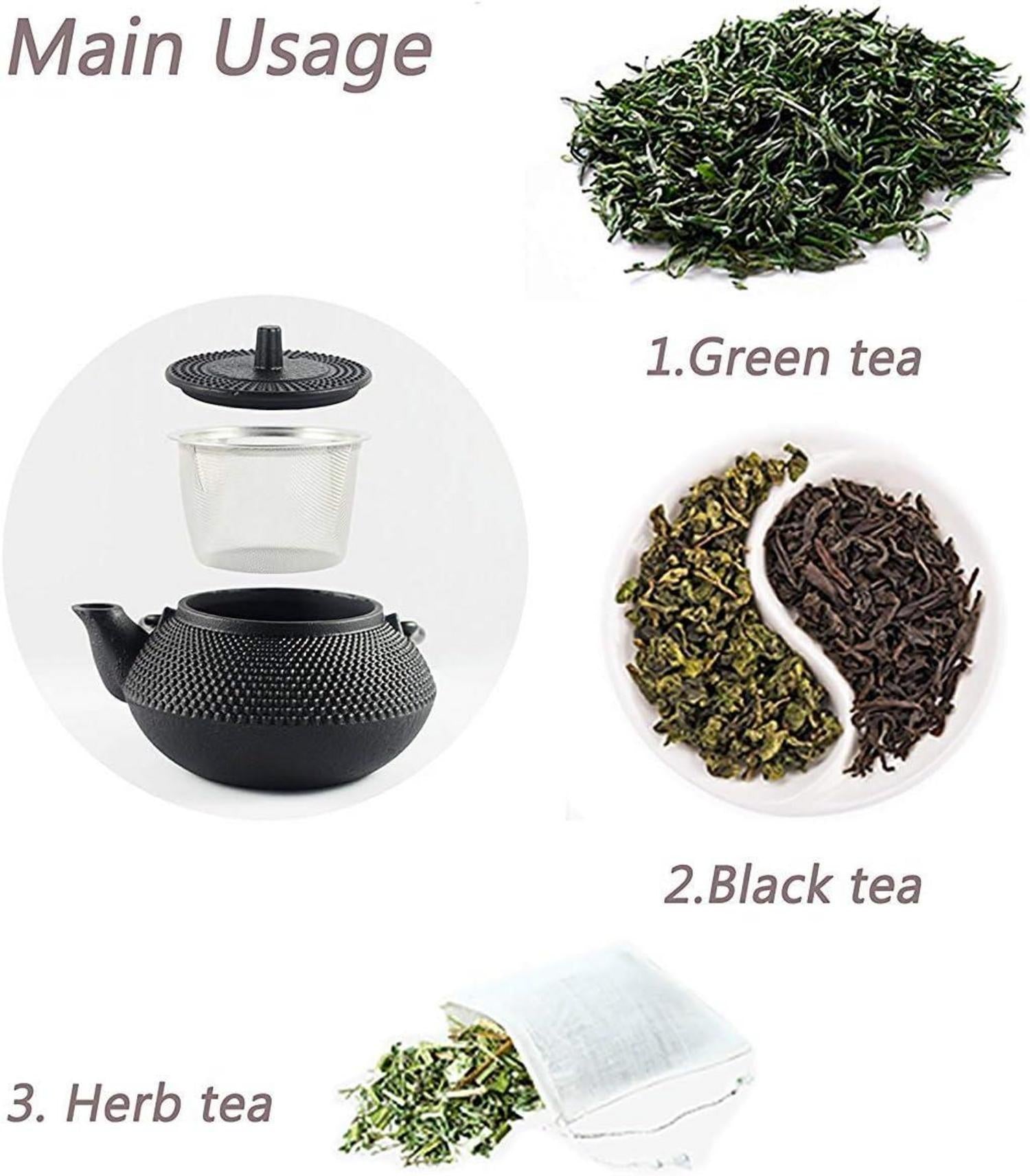 Main Usage

1.Green tea

2.Black tea

3. Herb tea