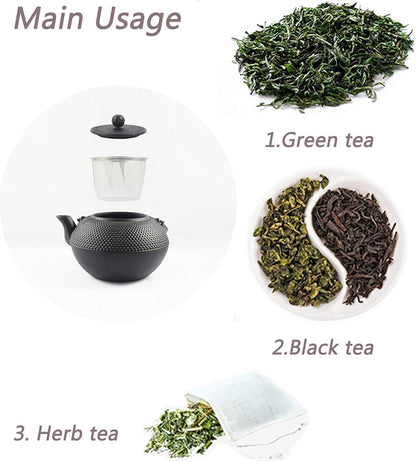 Main Usage

1.Green tea

2.Black tea

3. Herb tea