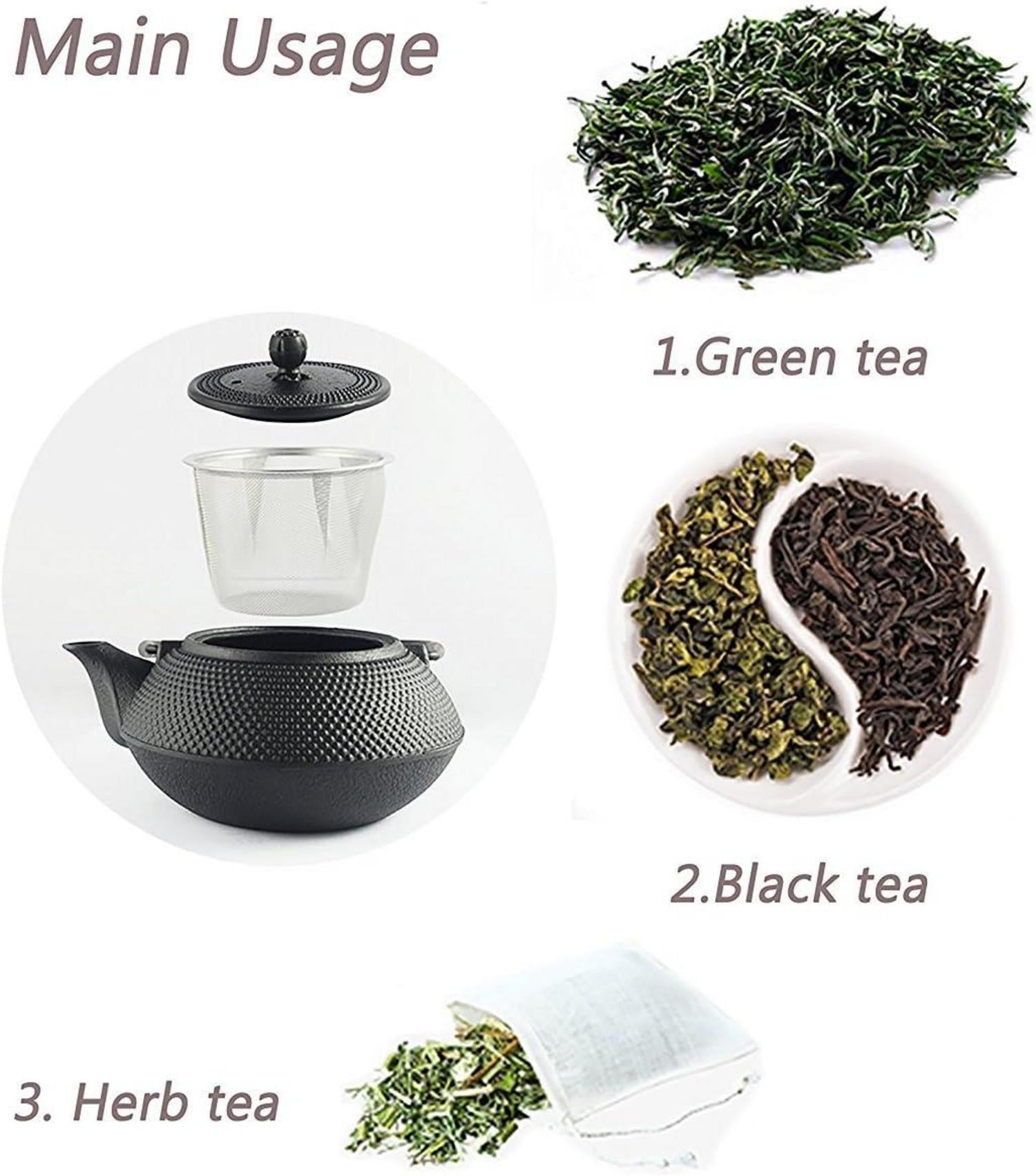 Main Usage

1.Green tea

2.Black tea

3. Herb tea