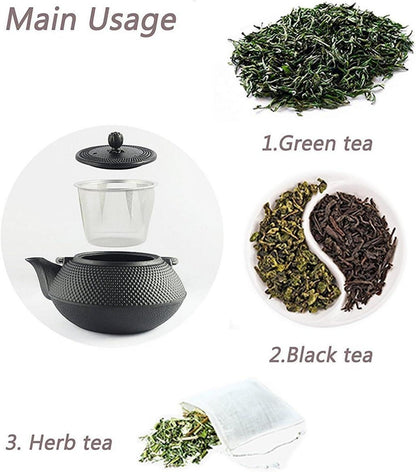 Main Usage

1.Green tea

2.Black tea

3. Herb tea