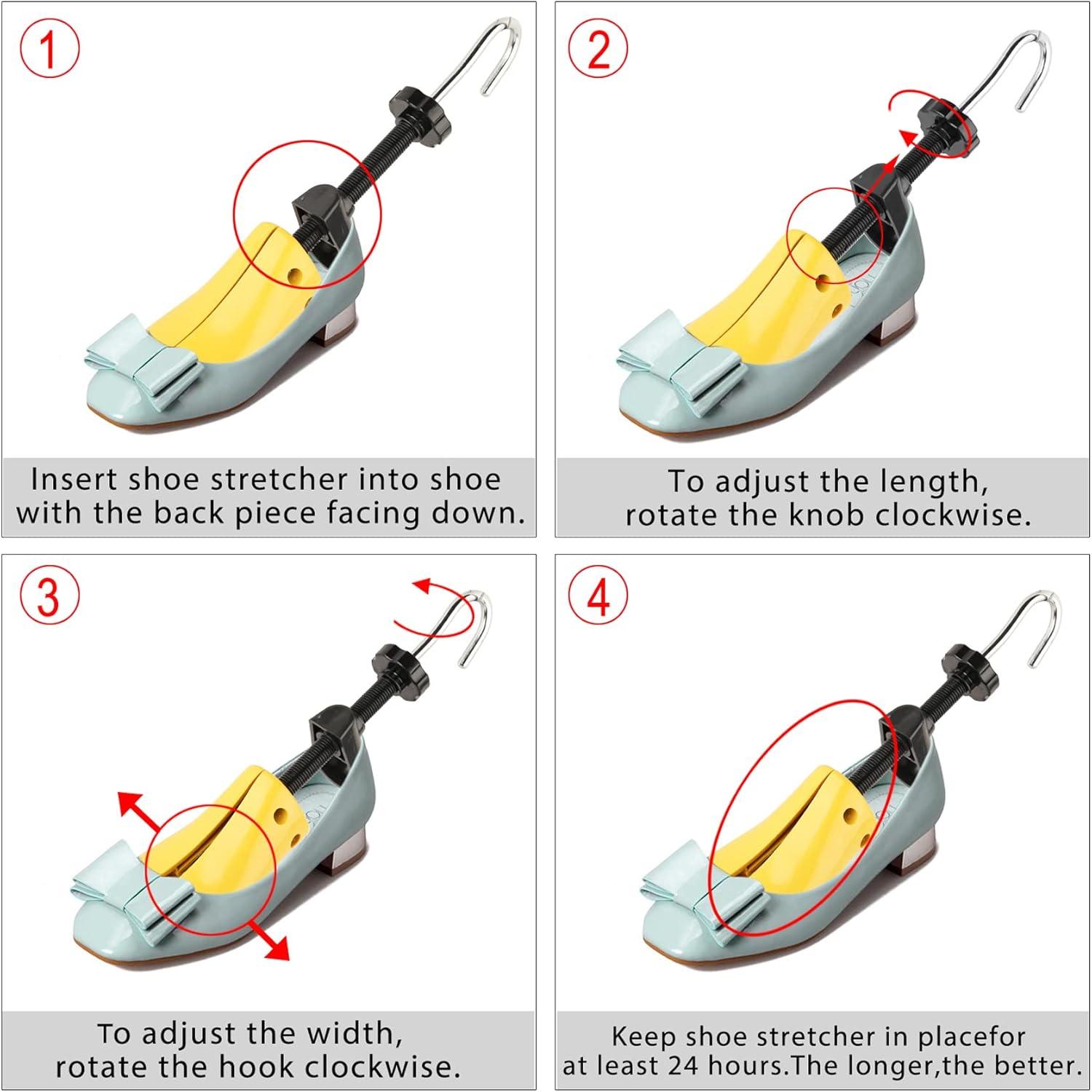 1

Insert shoe stretcher into shoe with the back piece facing down.

2

To adjust the length, rotate the knob clockwise.

3

To adjust the width, rotate the hook clockwise.

4

Keep shoe stretcher in placefor at least 24 hours.The longer,the better.