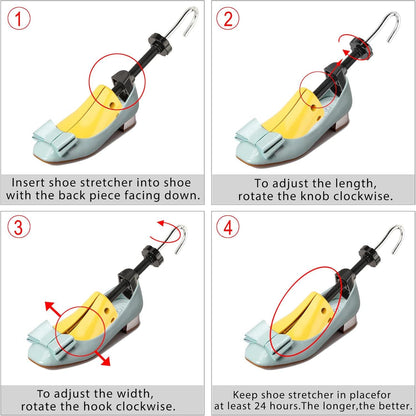 1

Insert shoe stretcher into shoe with the back piece facing down.

2

To adjust the length, rotate the knob clockwise.

3

To adjust the width, rotate the hook clockwise.

4

Keep shoe stretcher in placefor at least 24 hours.The longer,the better.