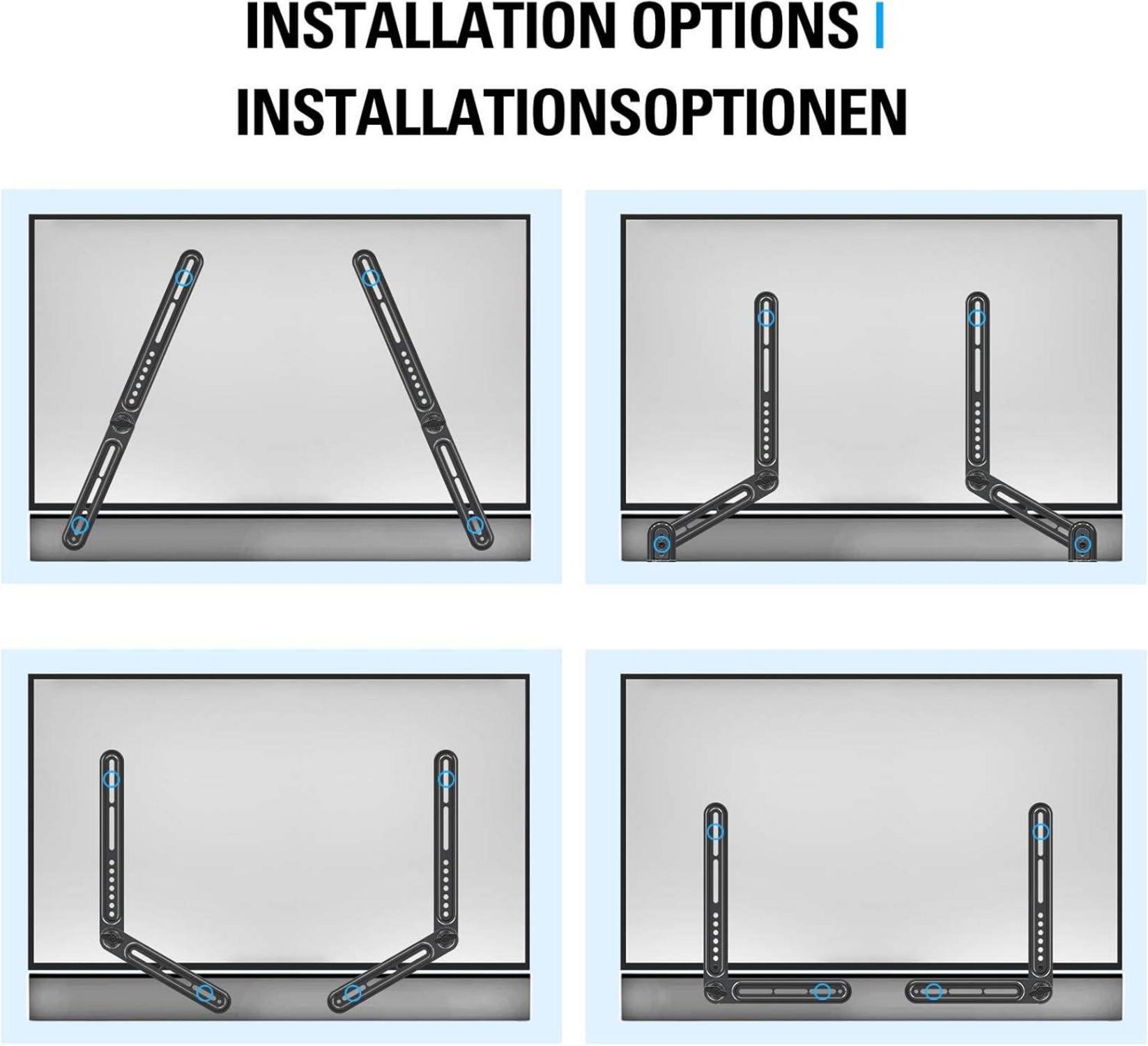 INSTALLATION OPTIONS | INSTALLATIONSOPTIONEN