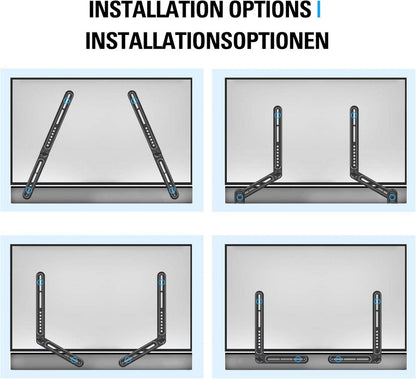 INSTALLATION OPTIONS | INSTALLATIONSOPTIONEN