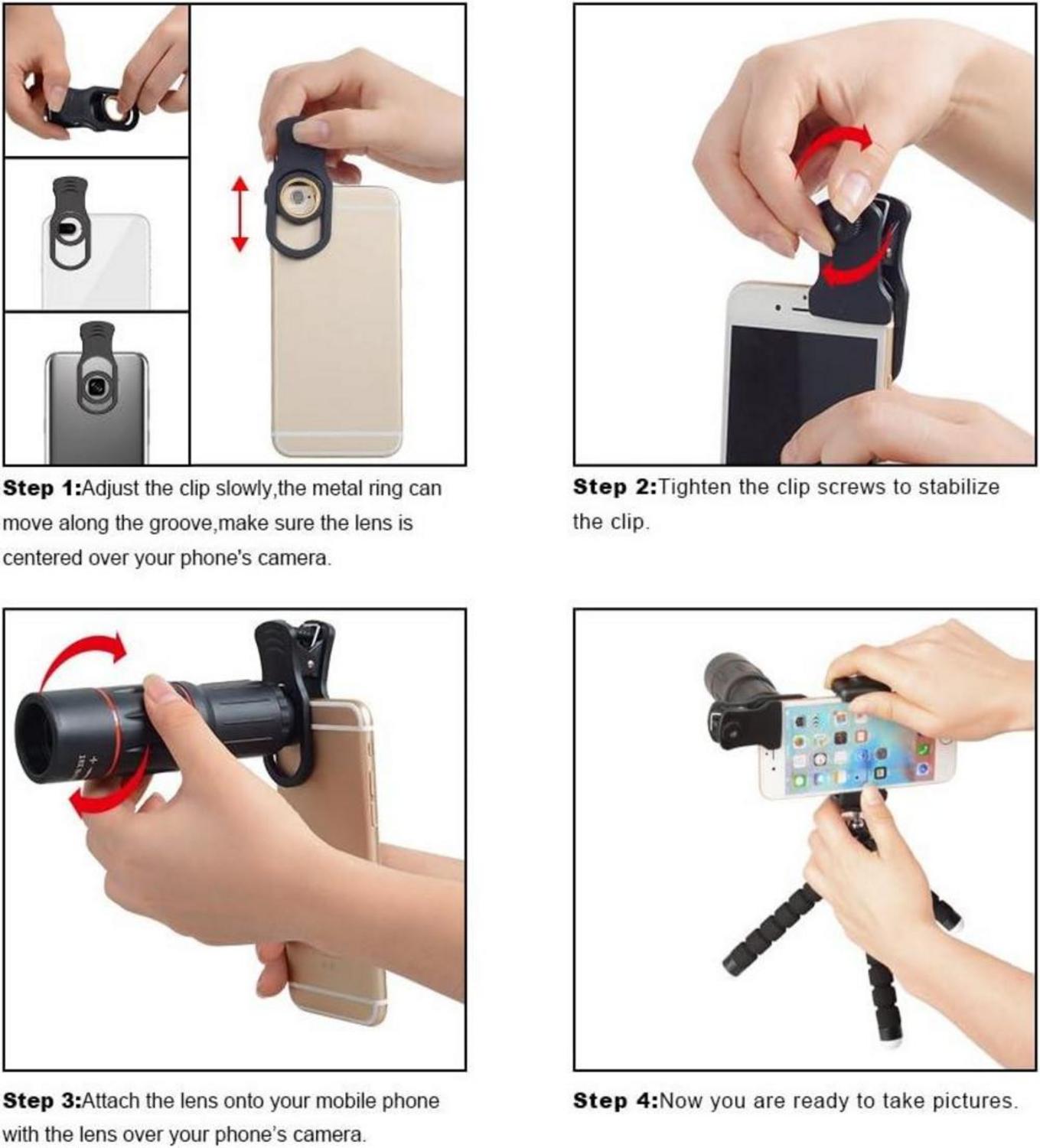 Step 1:Adjust the clip slowly,the metal ring can move along the groove,make sure the lens is centered over your phone's camera.

Step 2:Tighten the clip screws to stabilize the clip.

Step 3:Attach the lens onto your mobile phone with the lens over your phone's camera.

Step 4:Now you are ready to take pictures.