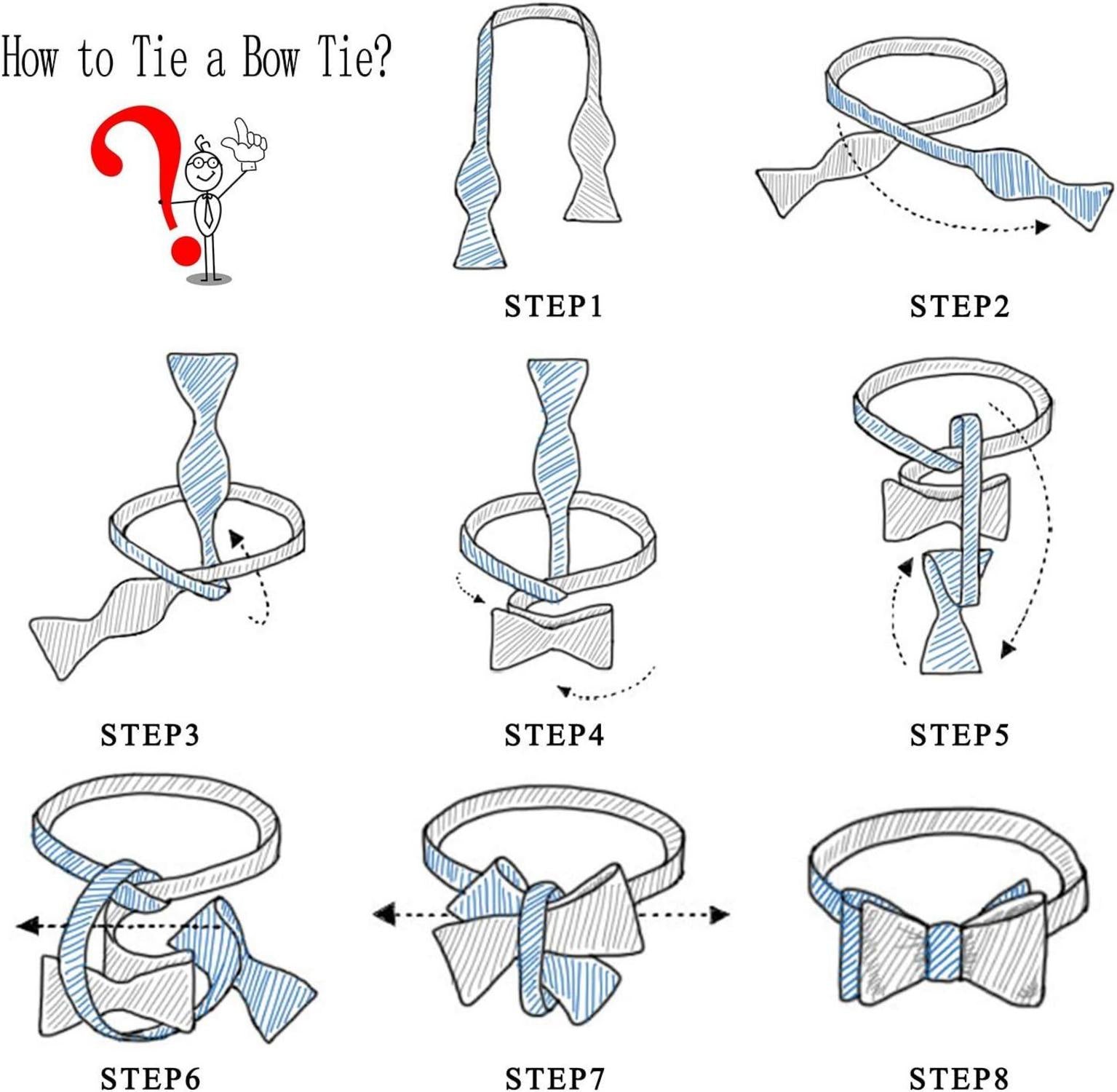 How to Tie a Bow Tie?

STEP1

STEP2

STEP3

STEP4

STEP5

STEP6

STEP7

STEP8