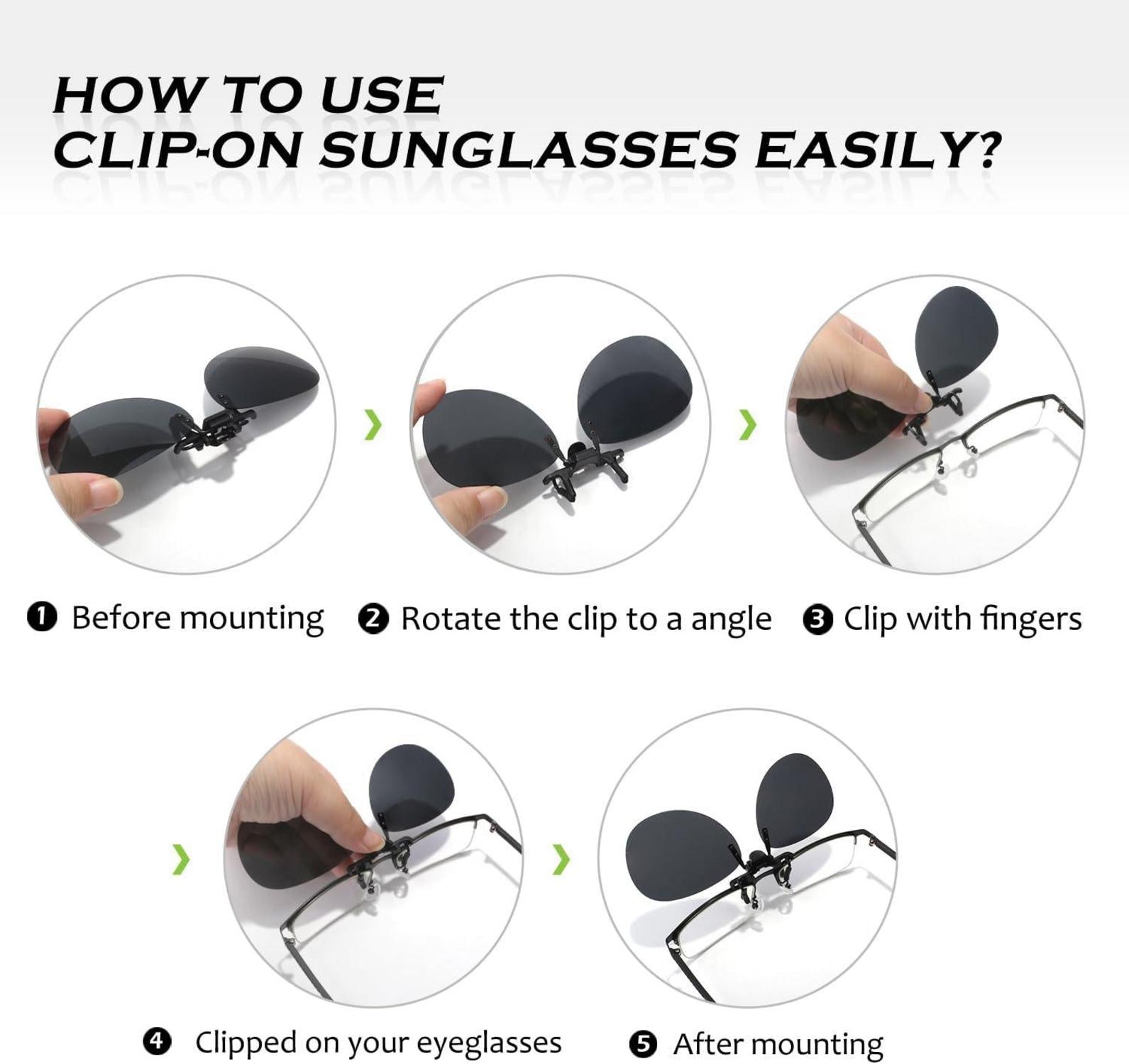 HOW TO USE
CLIP-ON SUNGLASSES EASILY?

❶ Before mounting

❷ Rotate the clip to a angle

❸ Clip with fingers

❹ Clipped on your eyeglasses

❺ After mounting