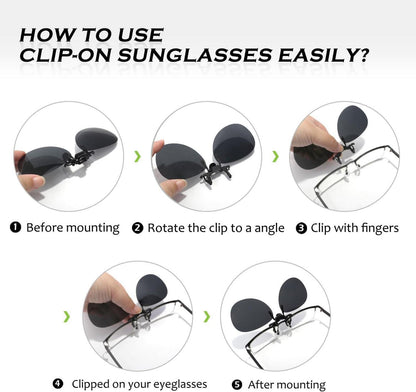 HOW TO USE
CLIP-ON SUNGLASSES EASILY?

❶ Before mounting ❷ Rotate the clip to a angle ❸ Clip with fingers

❹ Clipped on your eyeglasses ❺ After mounting