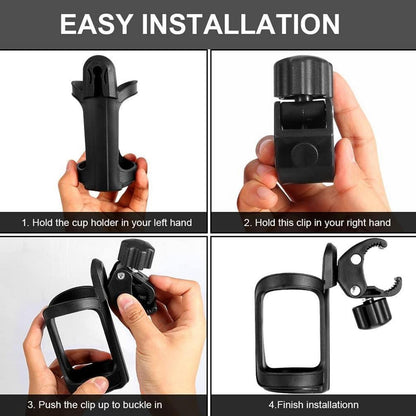 EASY INSTALLATION

1. Hold the cup holder in your left hand

2. Hold this clip in your right hand

3. Push the clip up to buckle in

4.Finish installationn